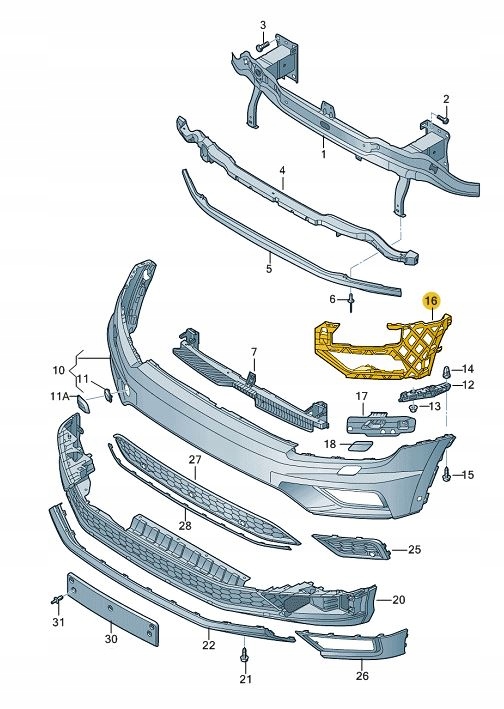 3
2
1
4
5
6
16
7
10
11
11A
14
12
17
13
18
27
15
28
25
20
31
30
22
21
26