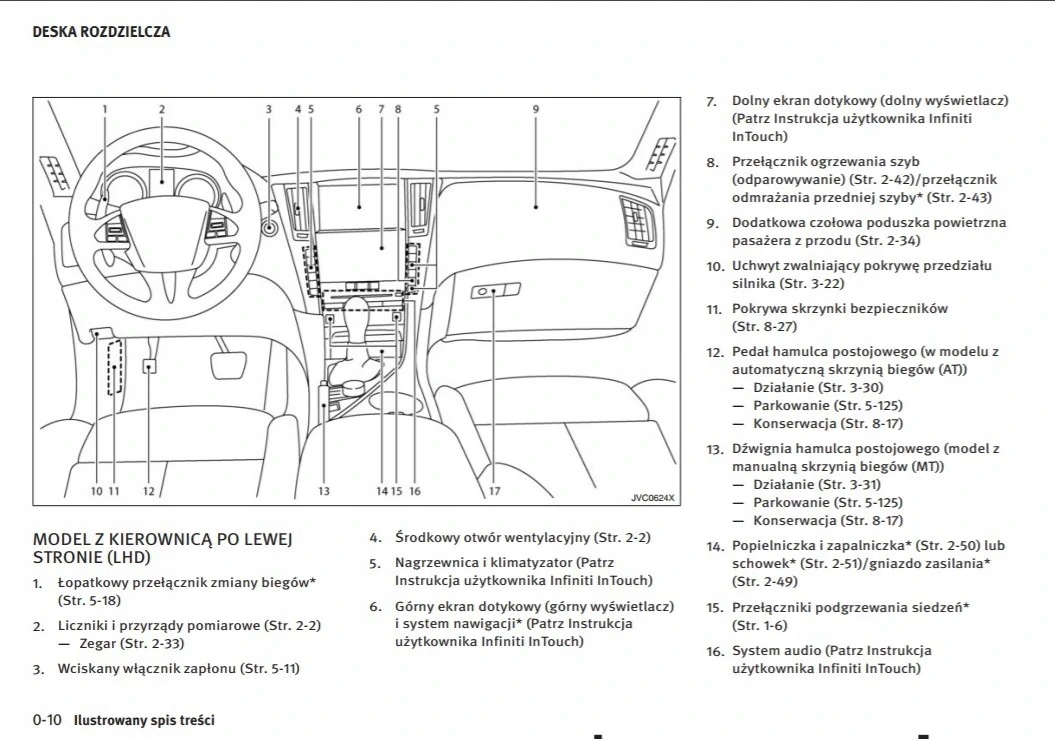 DESKA ROZDZIELCZA

1 2 3 4 5 6 7 8 5 9

10 11 12 13 14 15 16 17

JVC0624X

MODEL Z KIEROWNICĄ PO LEWEJ STRONIE (LHD)

1. Łopatkowy przełącznik zmiany biegów* (Str. 5-18)
2. Liczniki i przyrządy pomiarowe (Str. 2-2)
— Zegar (Str. 2-33)
3. Wciskany włącznik zapłonu (Str. 5-11)

4. Środkowy otwór wentylacyjny (Str. 2-2)
5. Nagrzewnica i klimatyzator (Patrz Instrukcja użytkownika Infiniti InTouch)
6. Górny ekran dotykowy (górny wyświetlacz) i system nawigacji* (Patrz Instrukcja użytkownika Infiniti InTouch)

7. Dolny ekran dotykowy (dolny wyświetlacz) (Patrz Instrukcja użytkownika Infiniti InTouch)
8. Przełącznik ogrzewania szyb (odparowywanie) (Str. 2-42)/przełącznik odmrażania przedniej szyby* (Str. 2-43)
9. Dodatkowa czołowa poduszka powietrzna pasażera z przodu (Str. 2-34)
10. Uchwyt zwalniający pokrywę przedziału silnika (Str. 3-22)
11. Pokrywa skrzynki bezpieczników (Str. 8-27)
12. Pedał hamulca postojowego (w modelu z automatyczną skrzynią biegów (AT))
— Działanie (Str. 3-30)
— Parkowanie (Str. 5-125)
— Konserwacja (Str. 8-17)
13. Dźwignia hamulca postojowego (model z manualną skrzynią biegów (MT))
— Działanie (Str. 3-31)
— Parkowanie (Str. 5-125)
— Konserwacja (Str. 8-17)
14. Popielniczka i zapalniczka* (Str. 2-50) lub schowek* (Str. 2-51)/gniazdo zasilania* (Str. 2-49)
15. Przełączniki podgrzewania siedzeń* (Str. 1-6)
16. System audio (Patrz Instrukcja użytkownika Infiniti InTouch)

0-10 Ilustrowany spis treści