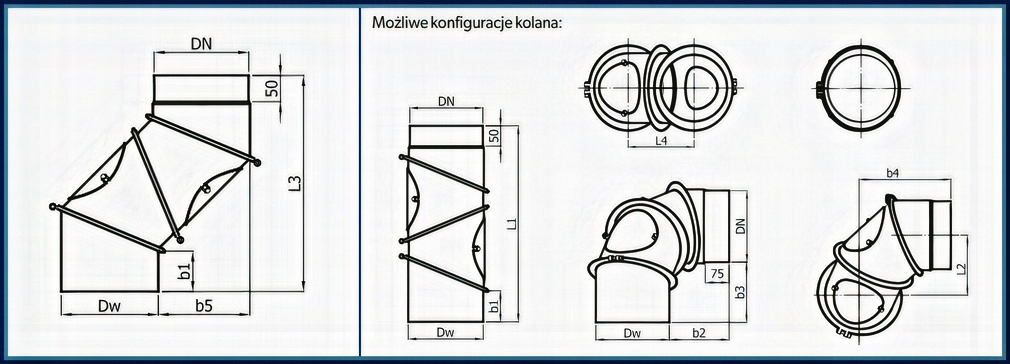 DN
50
L3
b1
Dw
b5

Możliwe konfiguracje kolana:

DN
50
L1
b1
Dw

L4

DN
75
b3
Dw
b2

b4
L2