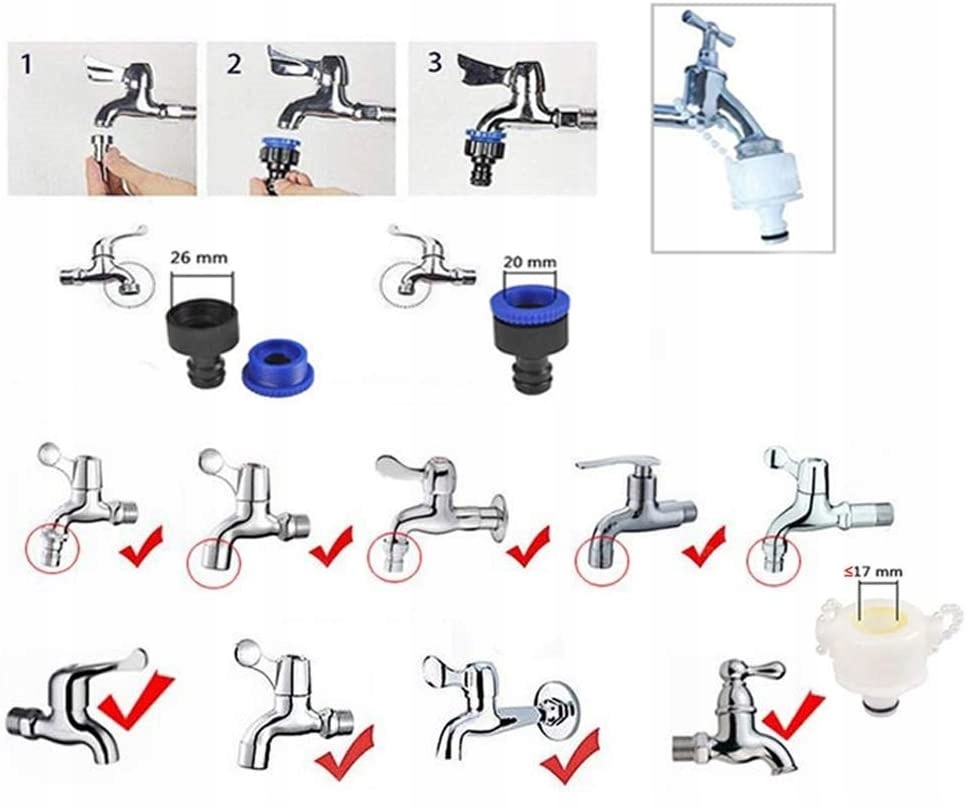 1

2

3

26 mm

20 mm

≤17 mm