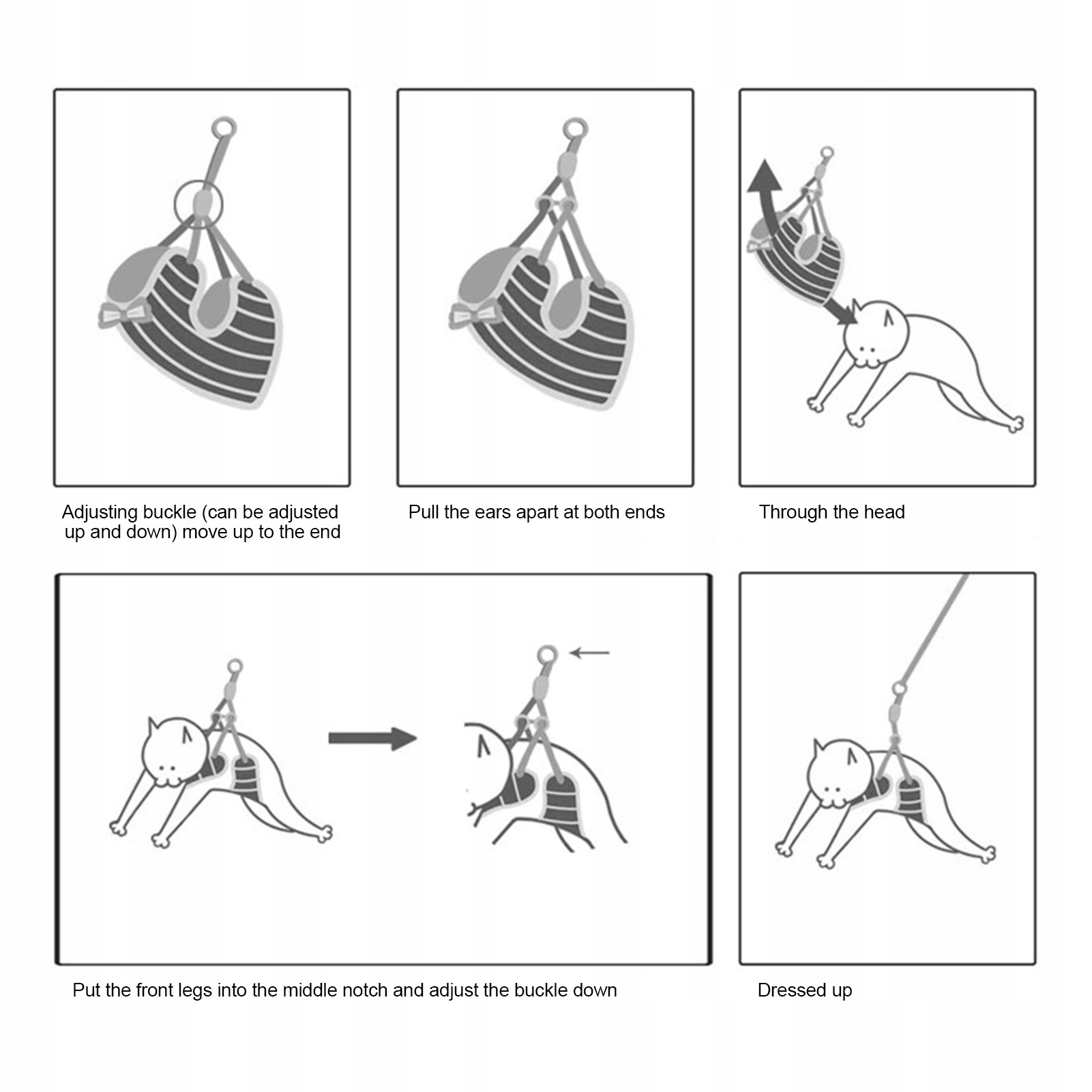 Adjusting buckle (can be adjusted up and down) move up to the end

Pull the ears apart at both ends

Through the head

Put the front legs into the middle notch and adjust the buckle down

Dressed up