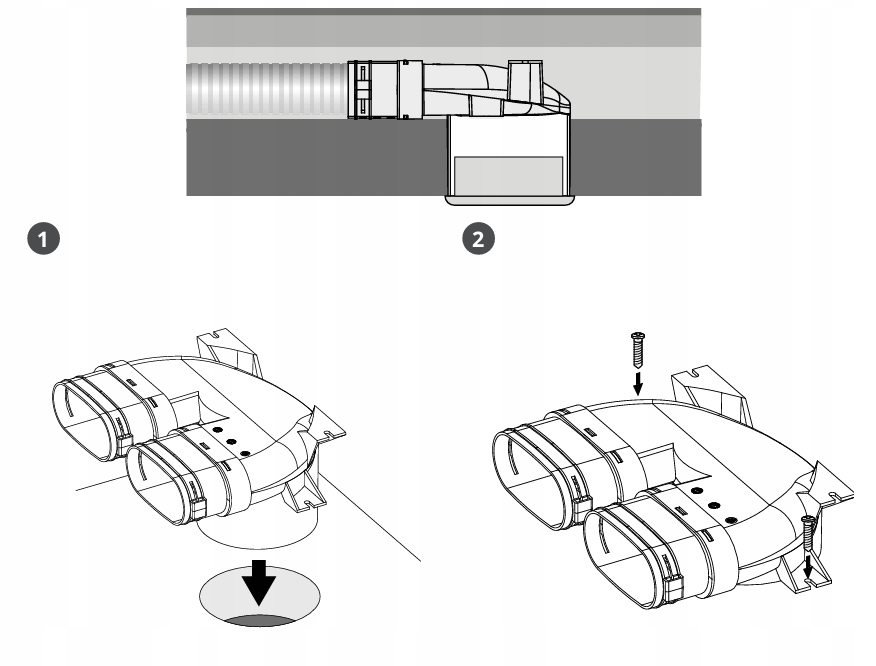 1

2