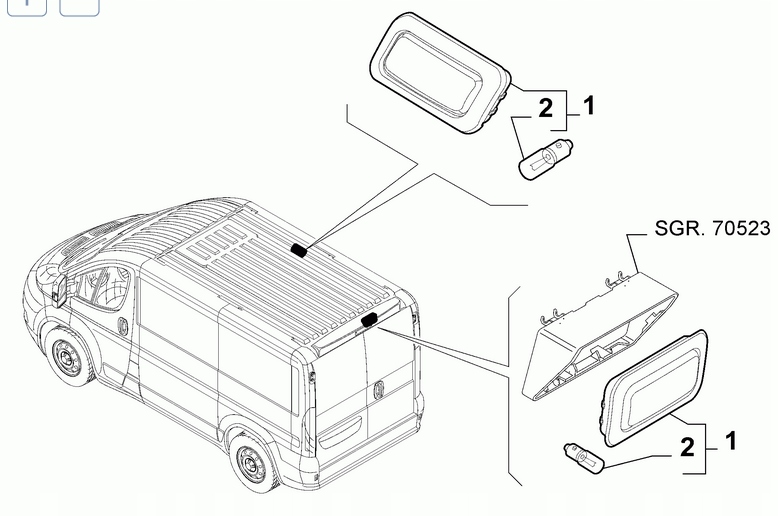 2
1
SGR. 70523
2
1