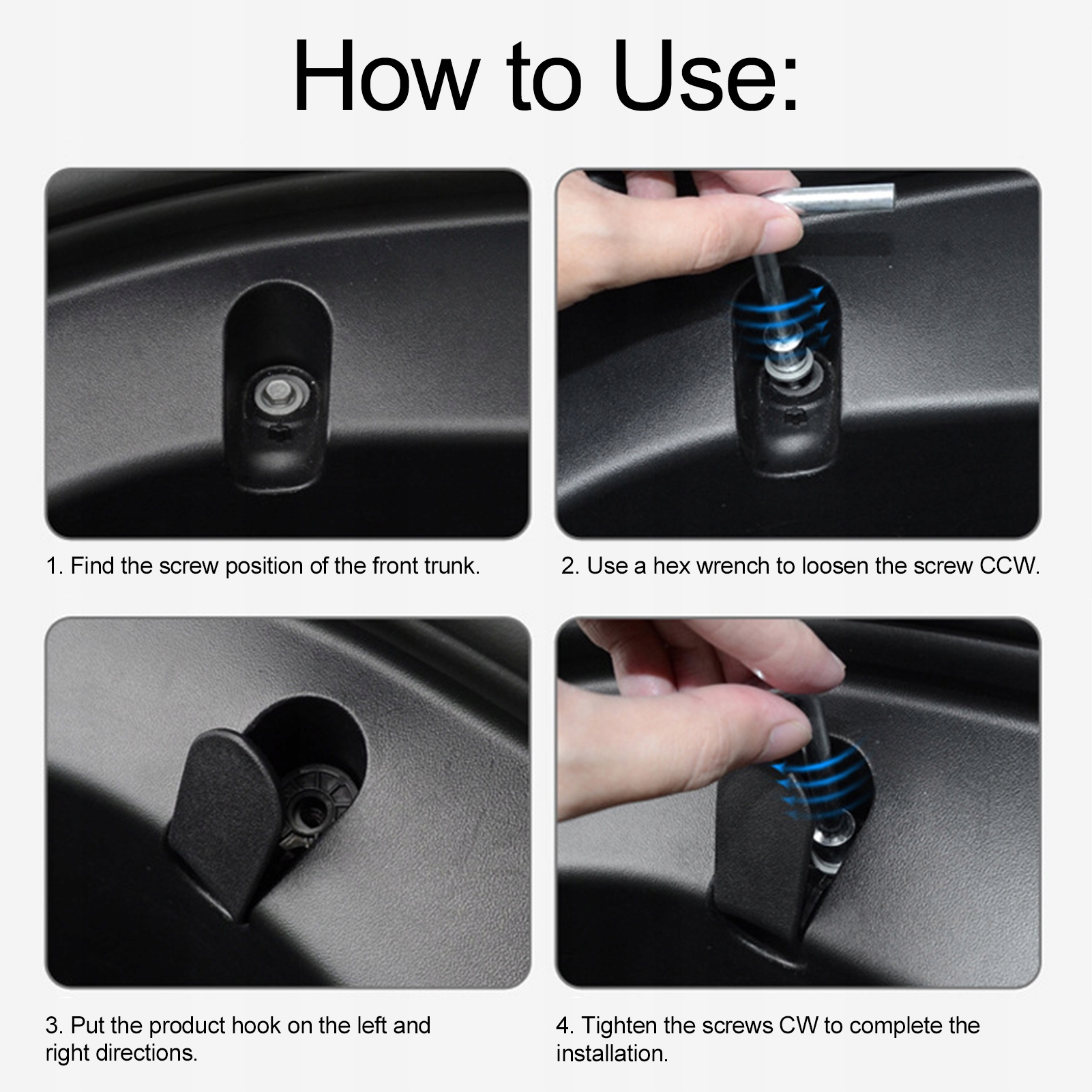 How to Use:

1. Find the screw position of the front trunk.

2. Use a hex wrench to loosen the screw CCW.

3. Put the product hook on the left and right directions.

4. Tighten the screws CW to complete the installation.