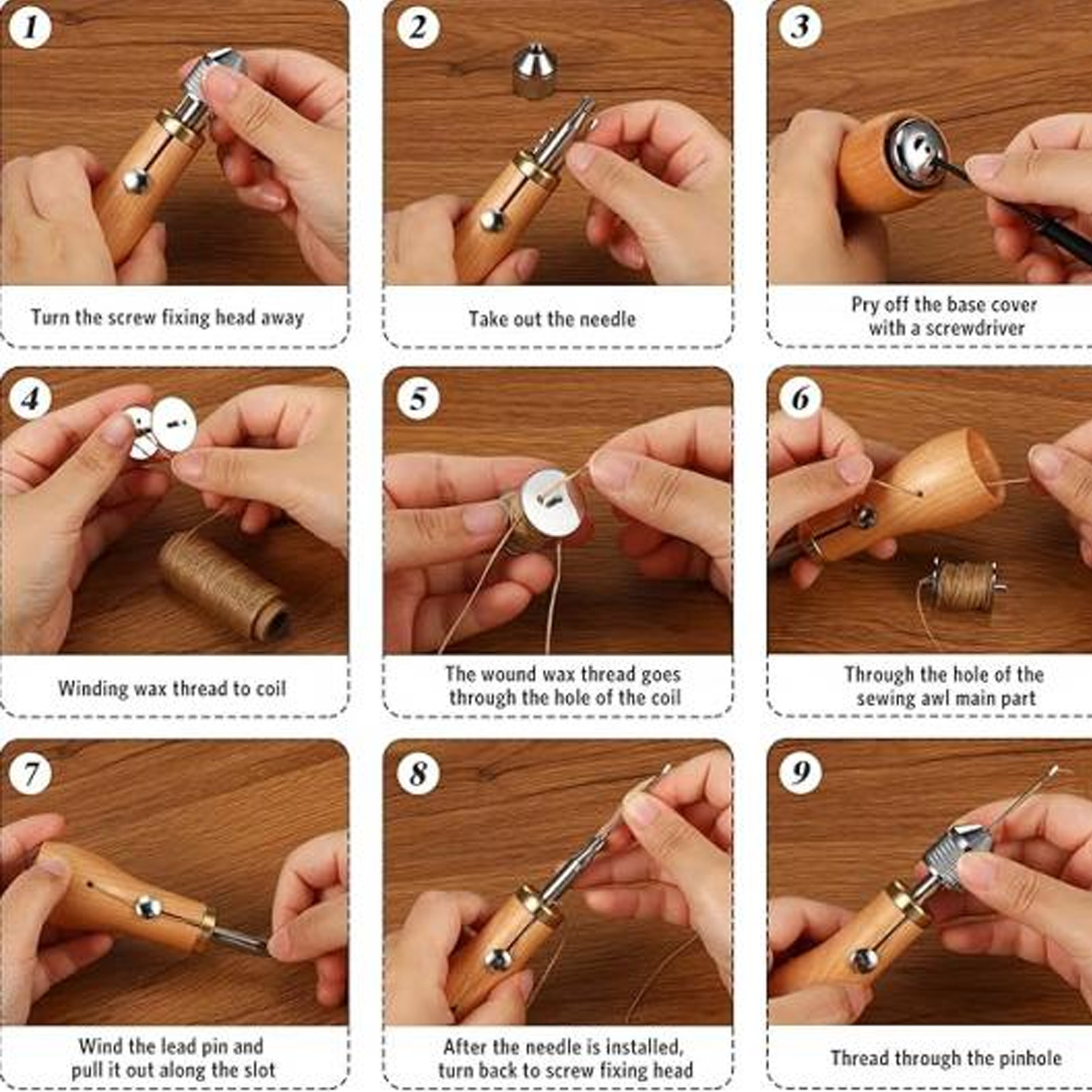 1
Turn the screw fixing head away

2
Take out the needle

3
Pry off the base cover with a screwdriver

4
Winding wax thread to coil

5
The wound wax thread goes through the hole of the coil

6
Through the hole of the sewing awl main part

7
Wind the lead pin and pull it out along the slot

8
After the needle is installed, turn back to screw fixing head

9
Thread through the pinhole