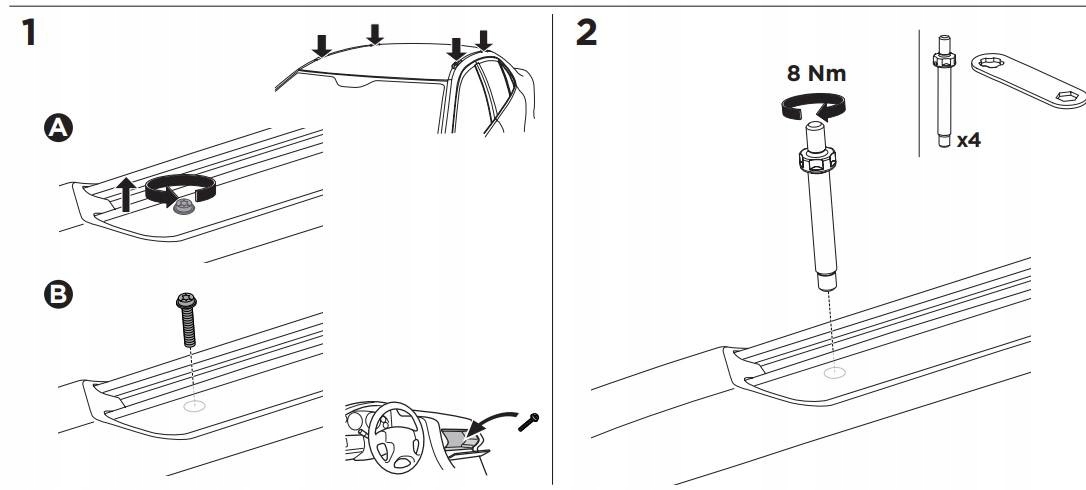 1

A

B

2

8 Nm

x4