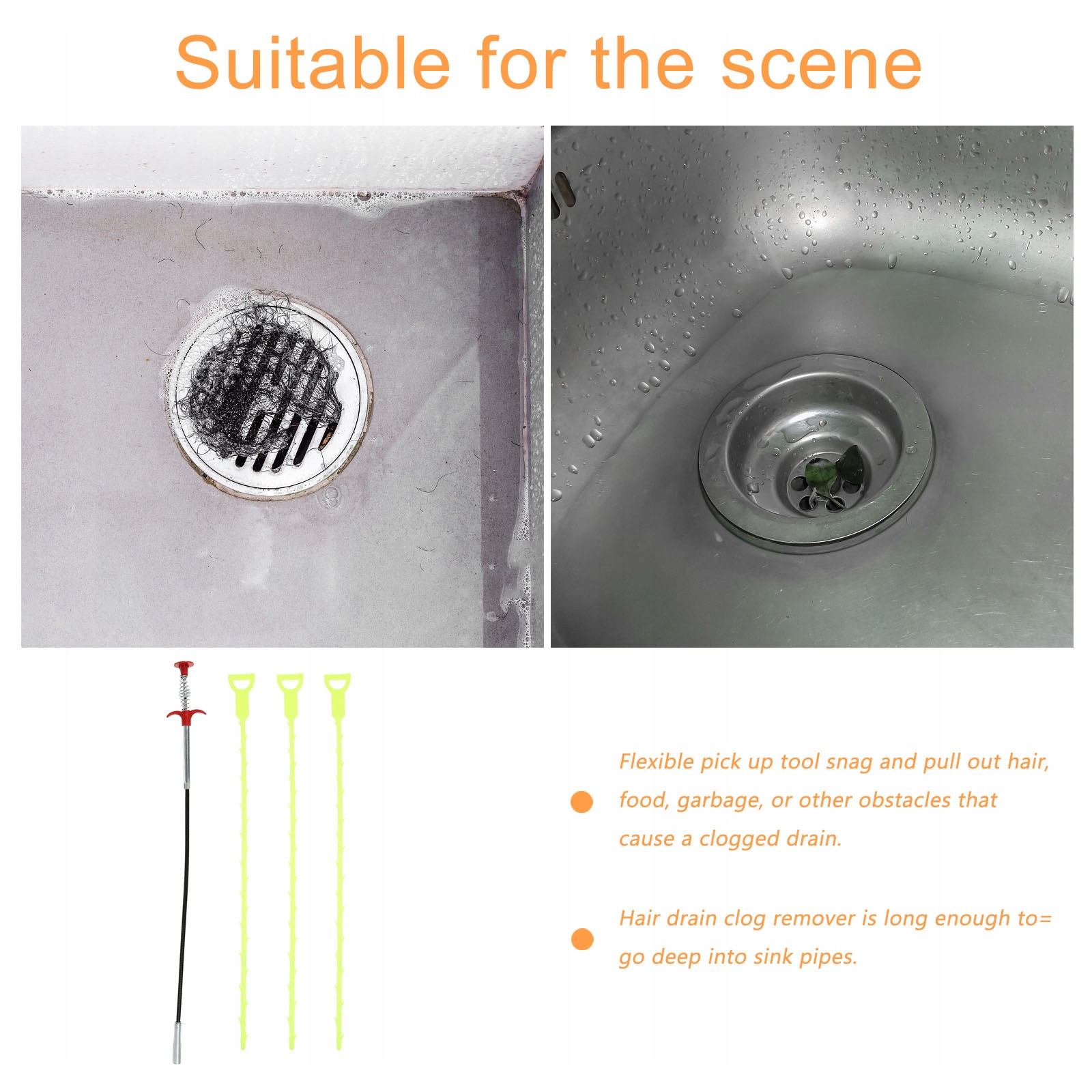 Suitable for the scene

Flexible pick up tool snag and pull out hair, food, garbage, or other obstacles that cause a clogged drain.

Hair drain clog remover is long enough to= go deep into sink pipes.