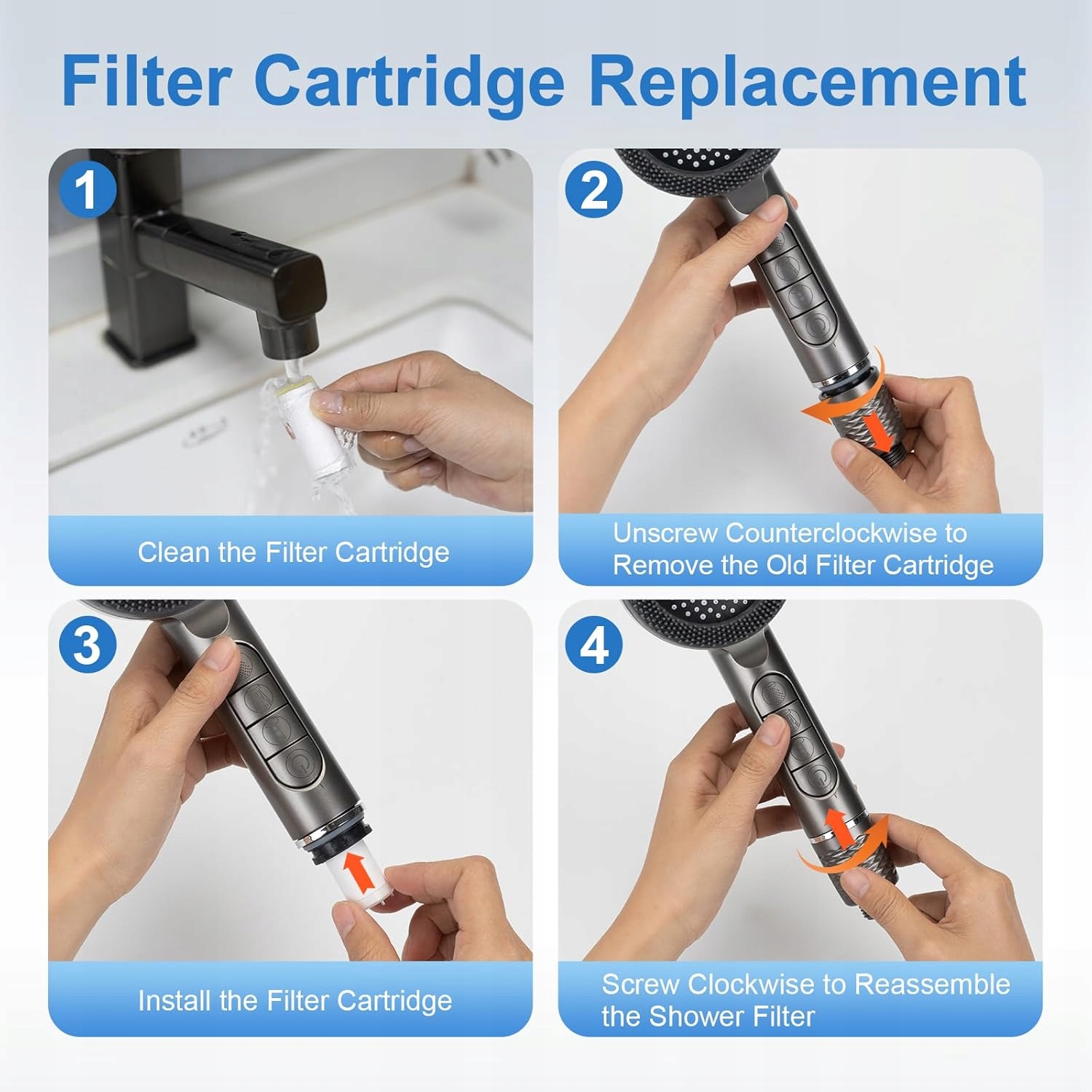 Filter Cartridge Replacement

1

Clean the Filter Cartridge

2

Unscrew Counterclockwise to Remove the Old Filter Cartridge

3

Install the Filter Cartridge

4

Screw Clockwise to Reassemble the Shower Filter