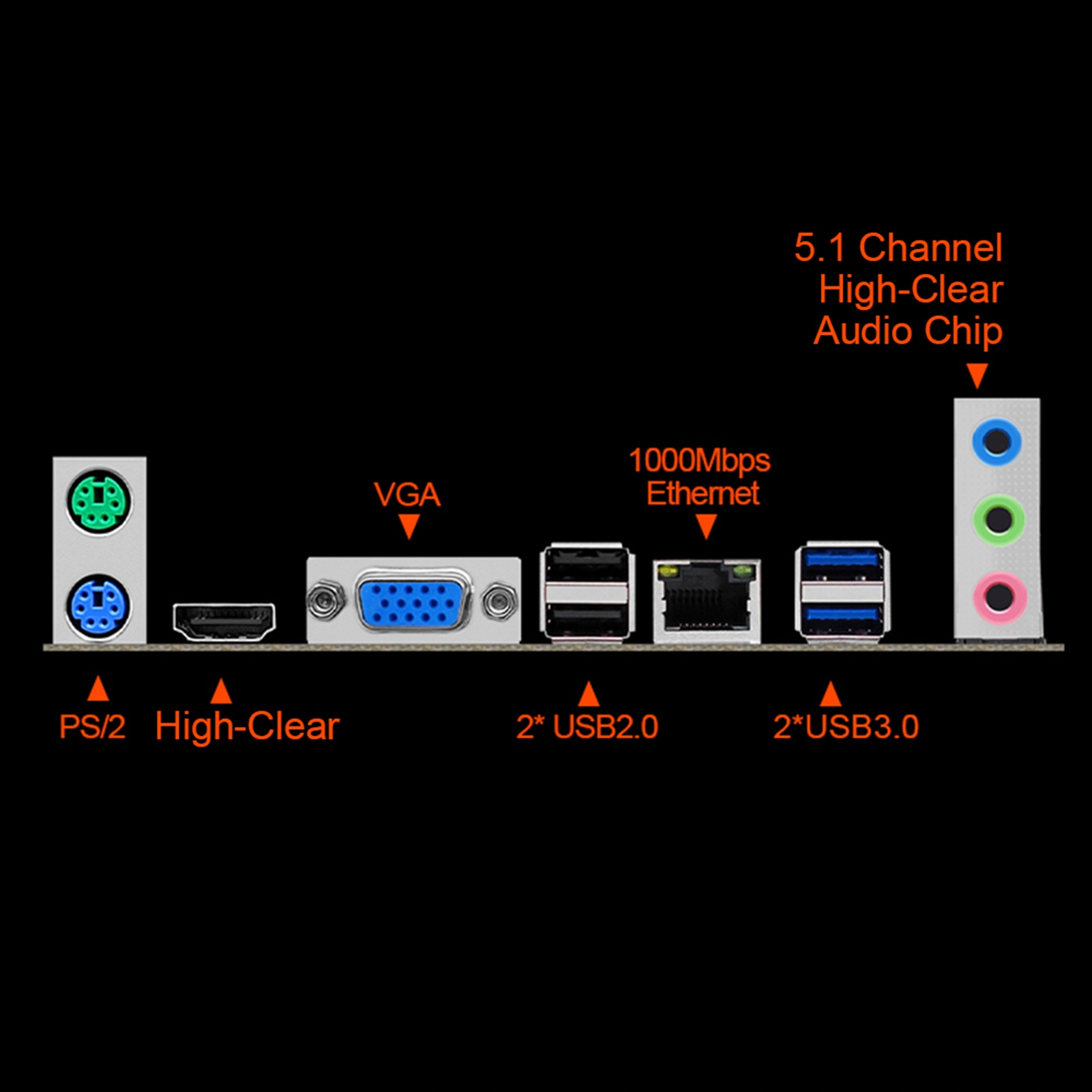 5.1 Channel
High-Clear
Audio Chip

1000Mbps
Ethernet

VGA

PS/2

High-Clear

2* USB2.0

2*USB3.0