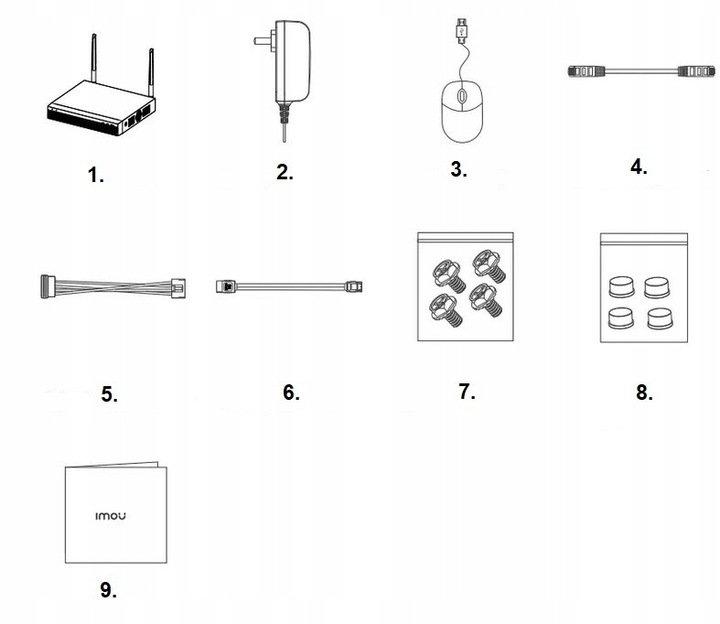 1.

2.

3.

4.

5.

6.

7.

8.

imou

9.