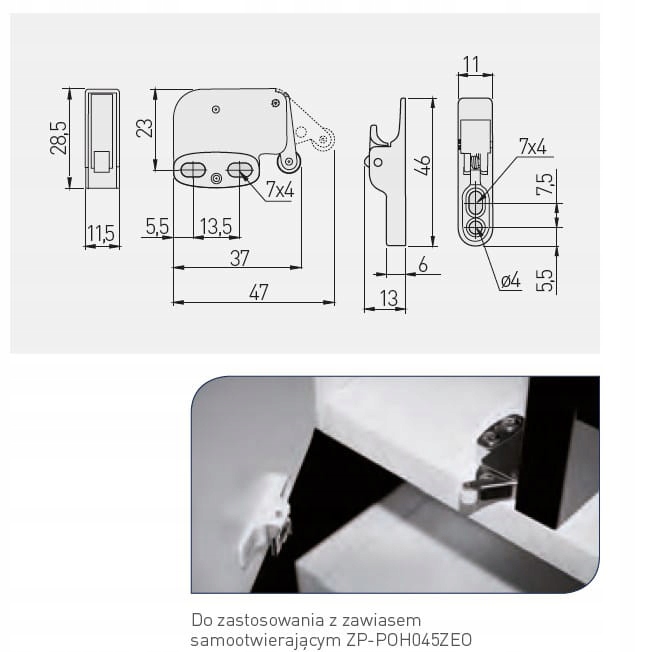 28,5

11,5

23

7x4

5,5

13,5

37

47

46

6

13

11

7x4

7,5

ø4

5,5

Do zastosowania z zawiasem samootwierającym ZP-POH045ZEO