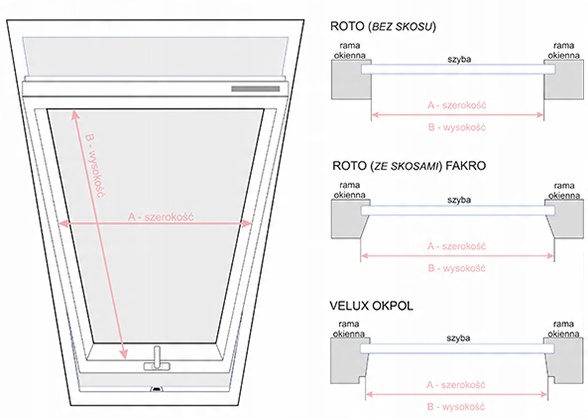 B - wysokość

A - szerokość

ROTO (BEZ SKOSU)

rama okienna

szyba

rama okienna

A - szerokość

B - wysokość

ROTO (ZE SKOSAMI) FAKRO

rama okienna

szyba

rama okienna

A - szerokość

B - wysokość

VELUX OKPOL

rama okienna

szyba

rama okienna

A - szerokość

B - wysokość