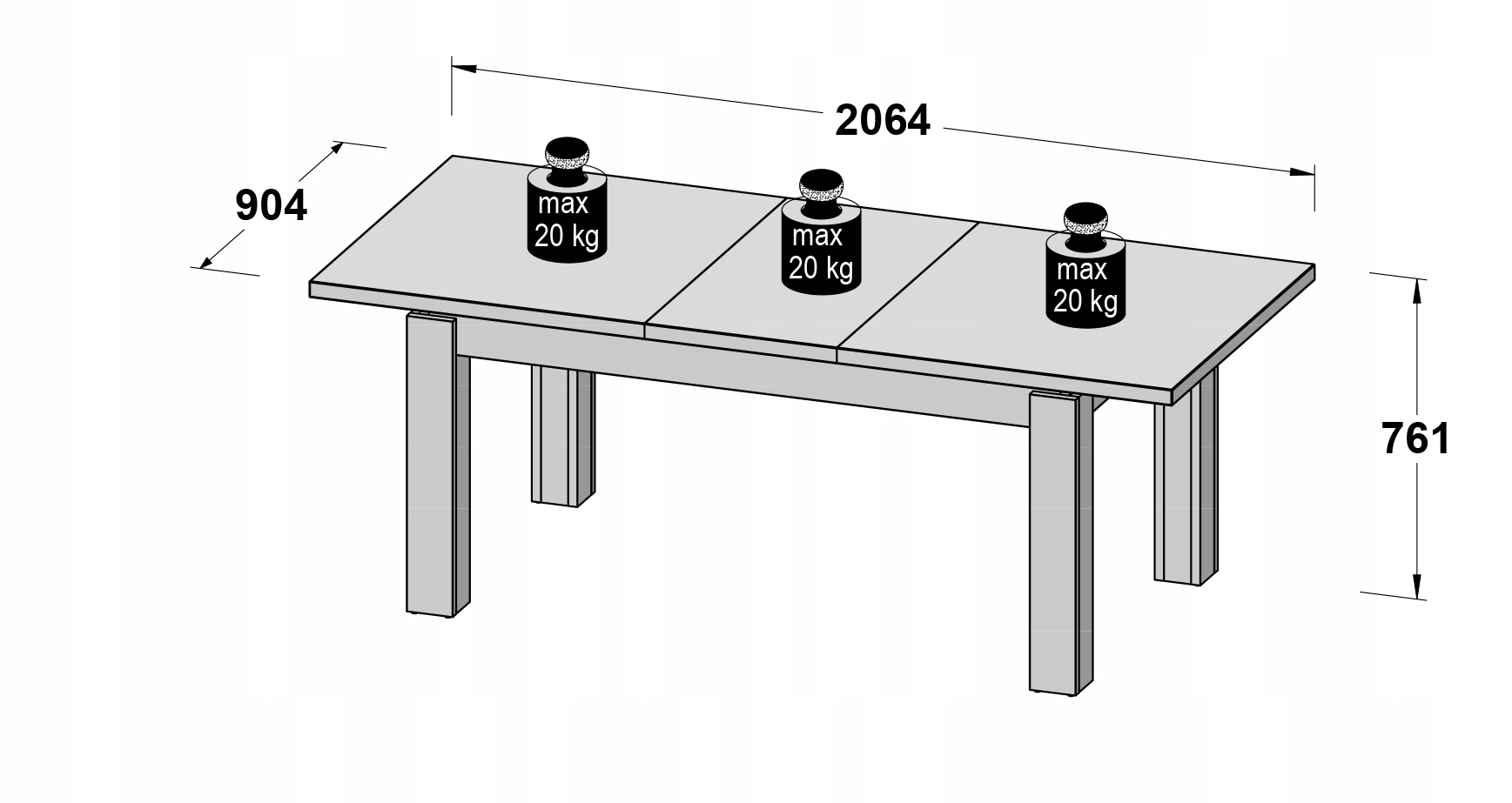 2064

904

max
20 kg

max
20 kg

max
20 kg

761