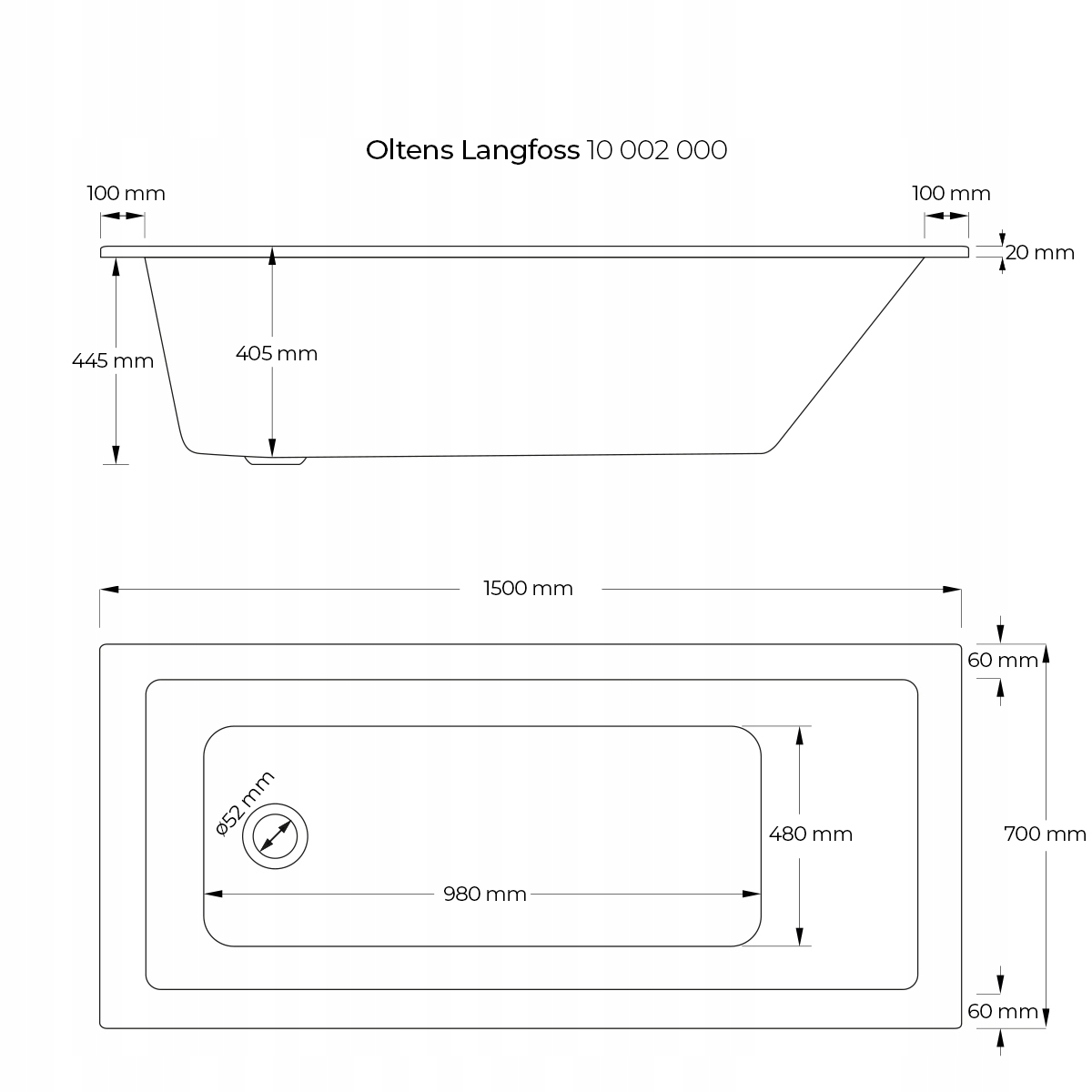 Oltens Langfoss 10 002 000

100 mm

100 mm

20 mm

445 mm

405 mm

1500 mm

60 mm

ø52 mm

480 mm

700 mm

980 mm

60 mm