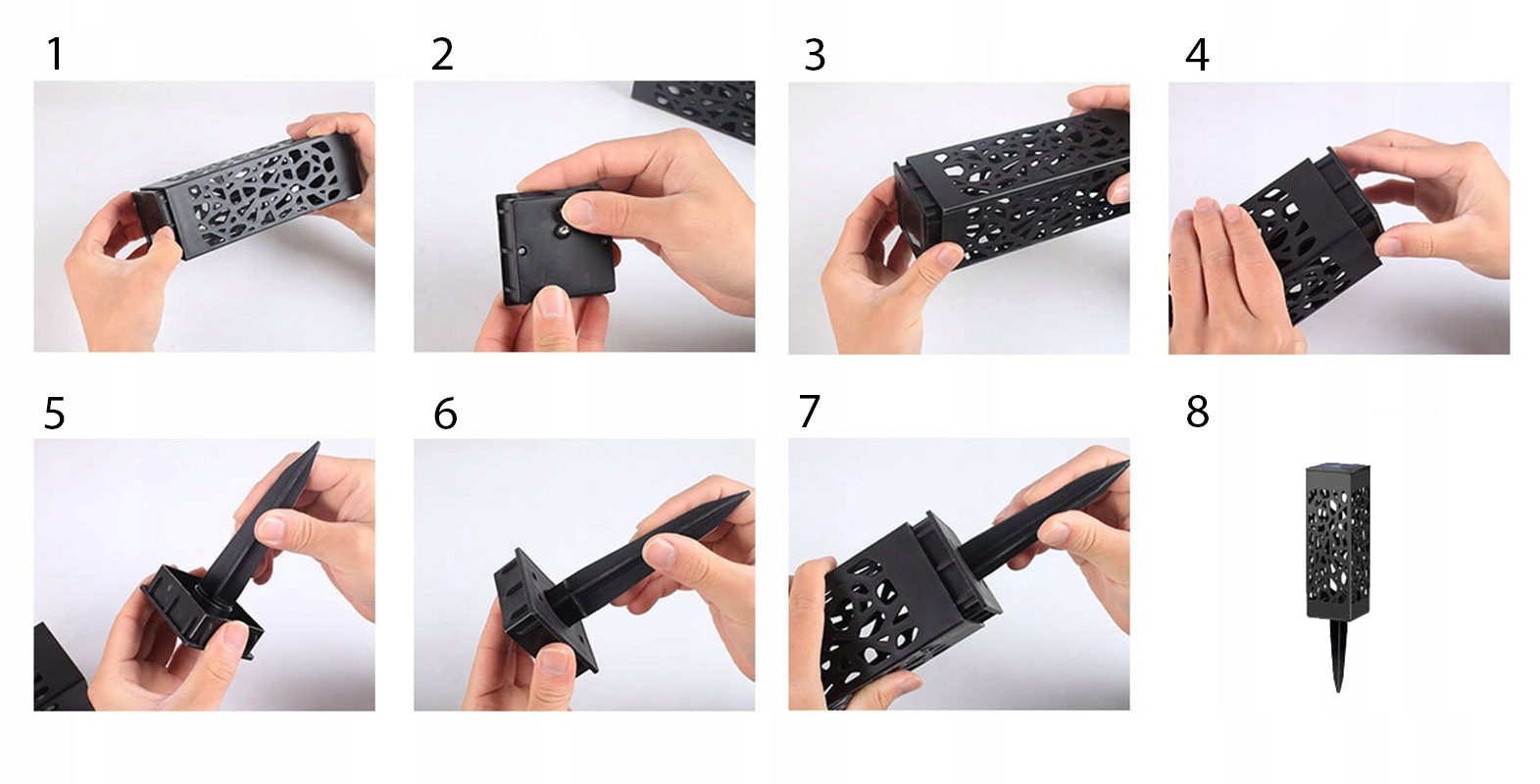 1

2

3

4

5

6

7

8