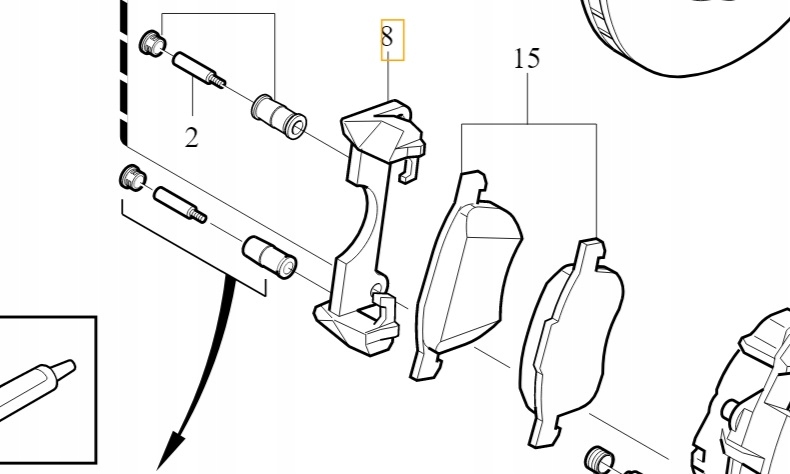 8
15
2