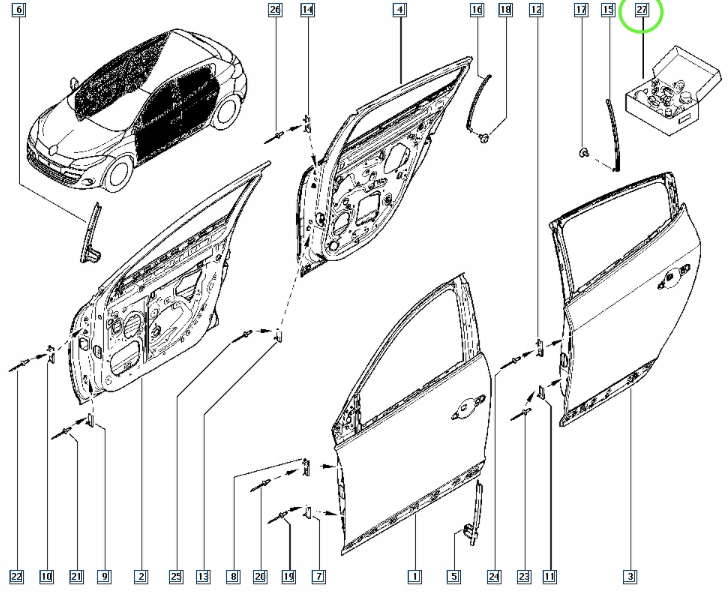 6
26
14
4
16
18
12
17
15
27
22
10
21
9
2
25
13
8
20
19
7
1
5
24
23
11
3