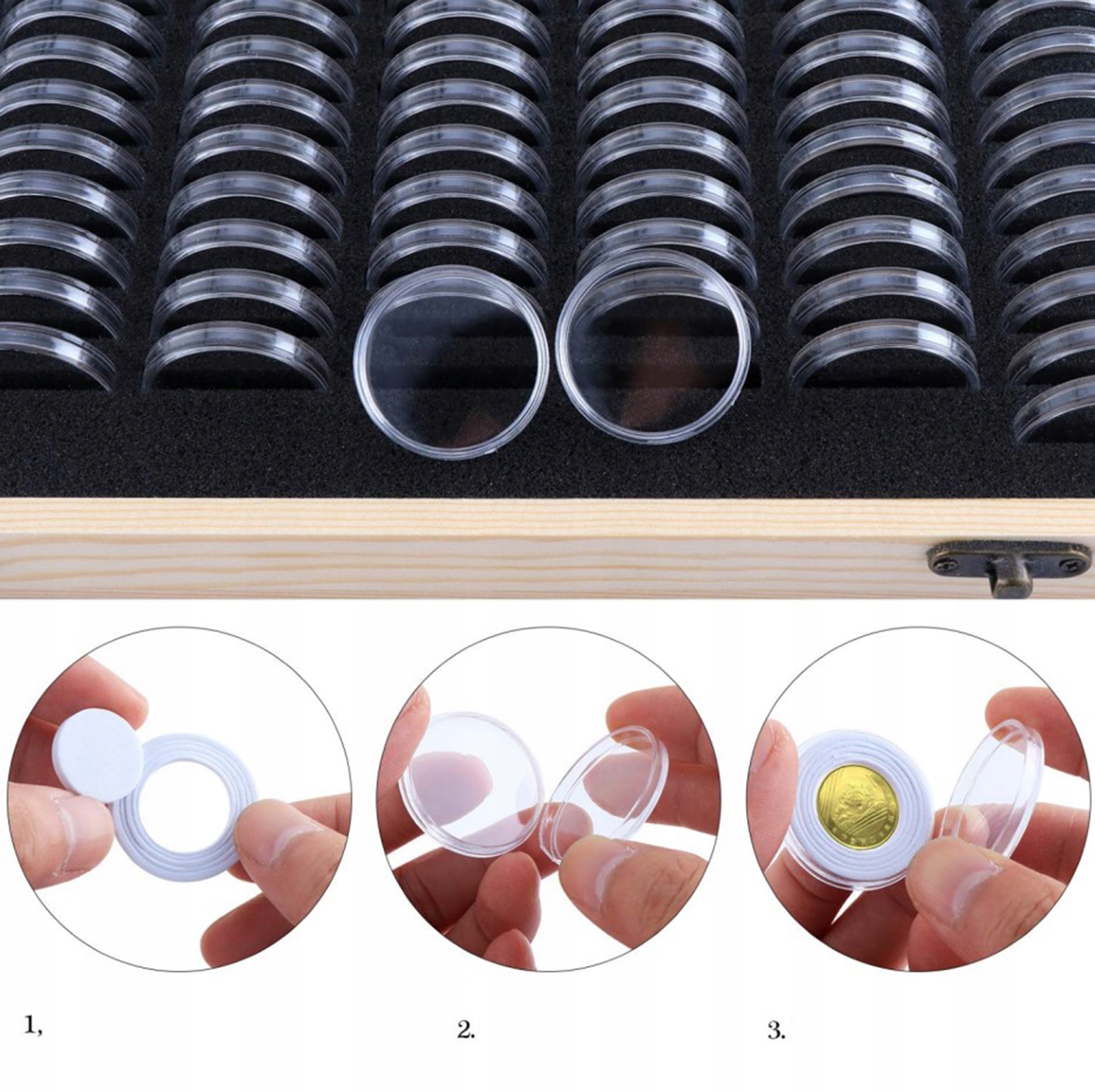 1,

2.

3.