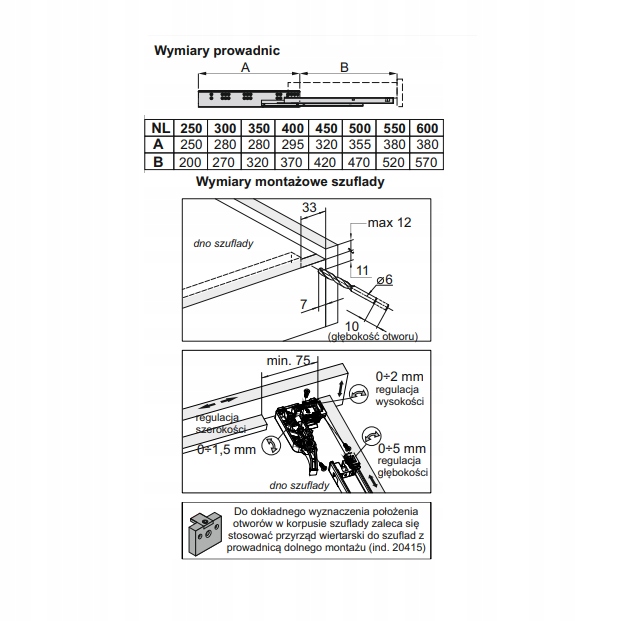 Wymiary prowadnic

A

B

| NL | 250 | 300 | 350 | 400 | 450 | 500 | 550 | 600 |
|---|---|---|---|---|---|---|---|---|
| A | 250 | 280 | 280 | 295 | 320 | 355 | 380 | 380 |
| B | 200 | 270 | 320 | 370 | 420 | 470 | 520 | 570 |

Wymiary montażowe szuflady

33

max 12

dno szuflady

11

ø6

7

10
(głębokość otworu)

min. 75

0÷2 mm
regulacja
wysokości

regulacja
szerokości

0÷1,5 mm

0÷5 mm
regulacja
głębokości

dno szuflady

Do dokładnego wyznaczenia położenia otworów w korpusie szuflady zaleca się stosować przyrząd wiertarski do szuflad z prowadnicą dolnego montażu (ind. 20415)