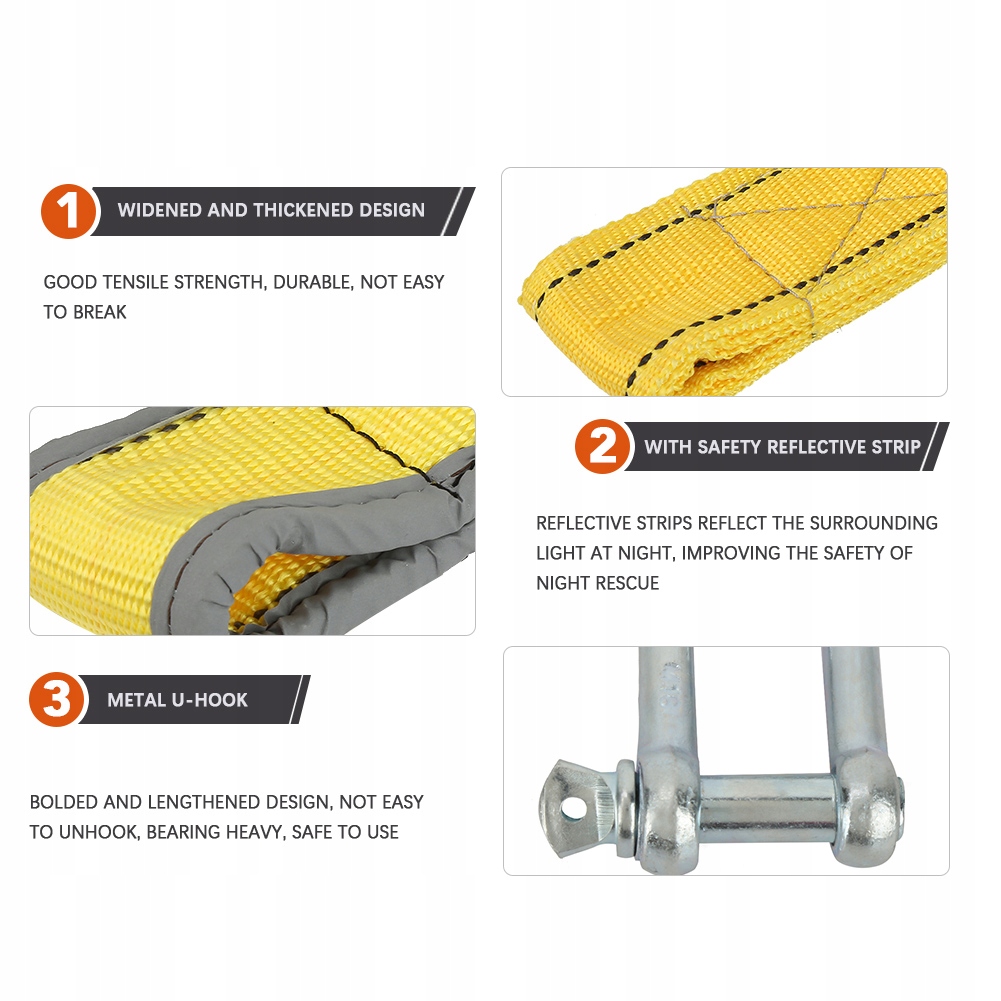 1 WIDENED AND THICKENED DESIGN

GOOD TENSILE STRENGTH, DURABLE, NOT EASY TO BREAK

2 WITH SAFETY REFLECTIVE STRIP

REFLECTIVE STRIPS REFLECT THE SURROUNDING LIGHT AT NIGHT, IMPROVING THE SAFETY OF NIGHT RESCUE

3 METAL U-HOOK

BOLDED AND LENGTHENED DESIGN, NOT EASY TO UNHOOK, BEARING HEAVY, SAFE TO USE