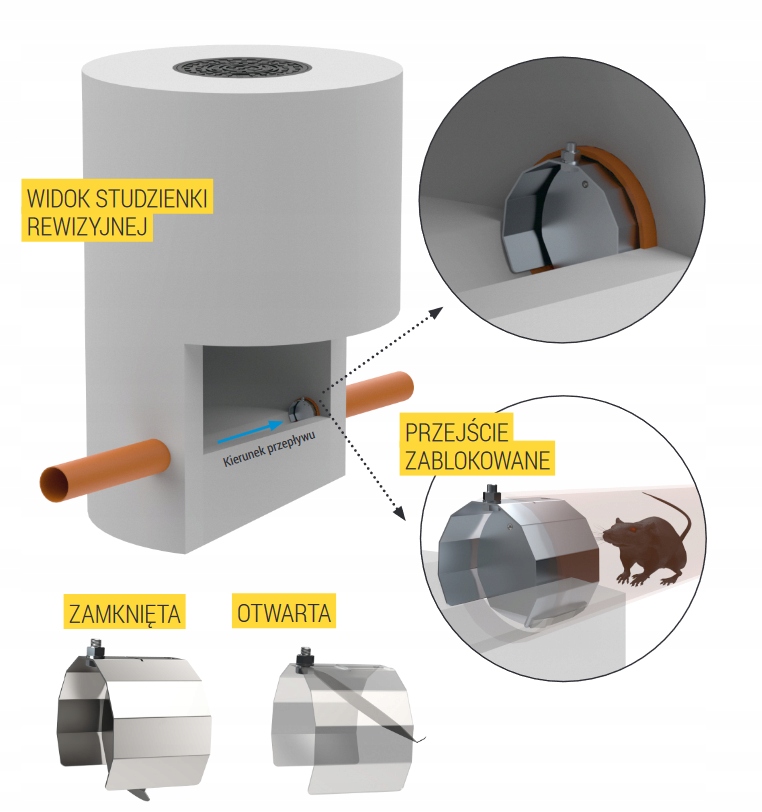 WIDOK STUDZIENKI REWIZYJNEJ

Kierunek przepływu

PRZEJŚCIE ZABLOKOWANE

ZAMKNIĘTA

OTWARTA