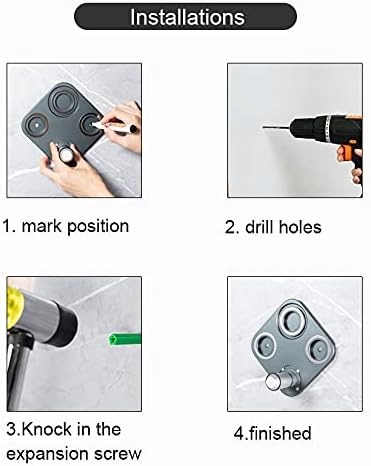 Installations

1. mark position

2. drill holes

3.Knock in the expansion screw

4.finished