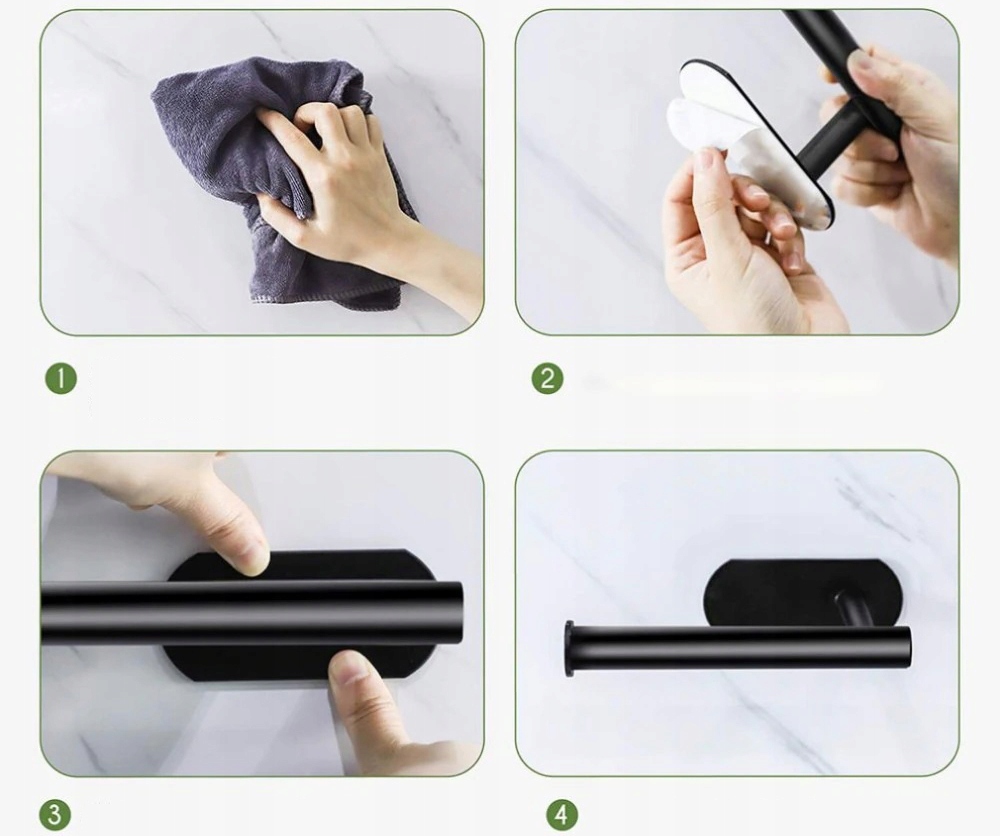 1

2

3

4