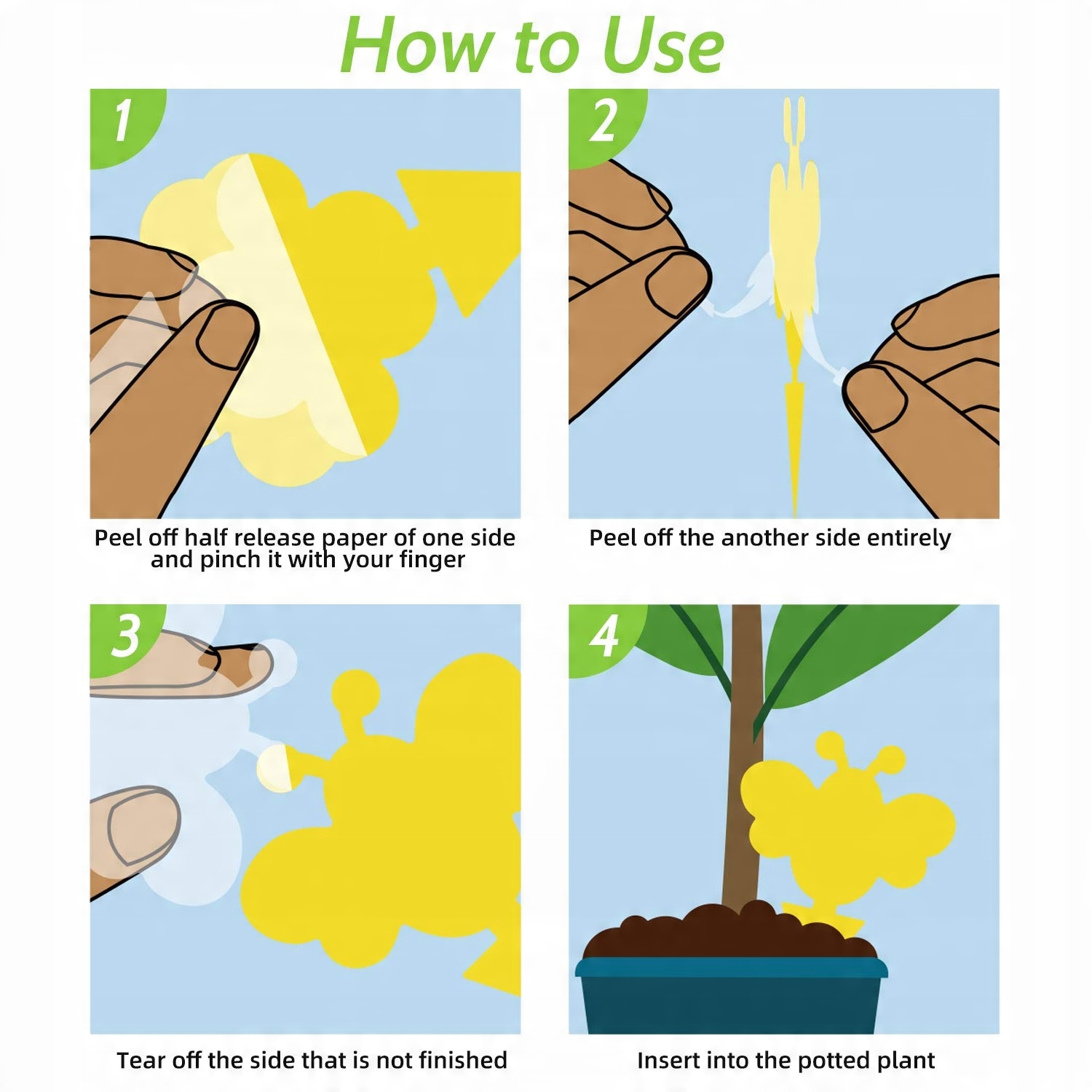 How to Use

1

Peel off half release paper of one side and pinch it with your finger

2

Peel off the another side entirely

3

Tear off the side that is not finished

4

Insert into the potted plant