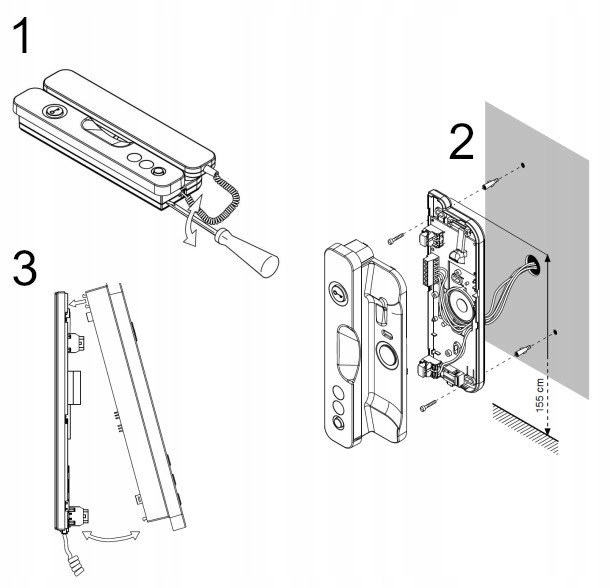 1

2

3

155 cm