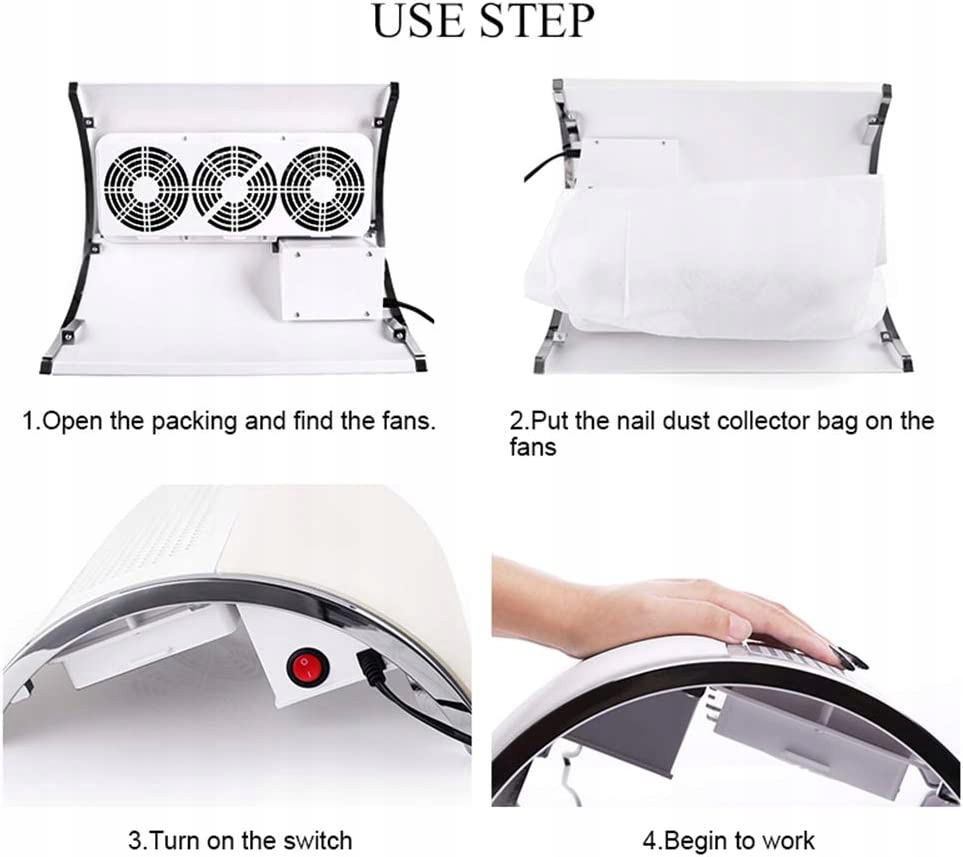 USE STEP

1.Open the packing and find the fans.

2.Put the nail dust collector bag on the fans

3.Turn on the switch

4.Begin to work