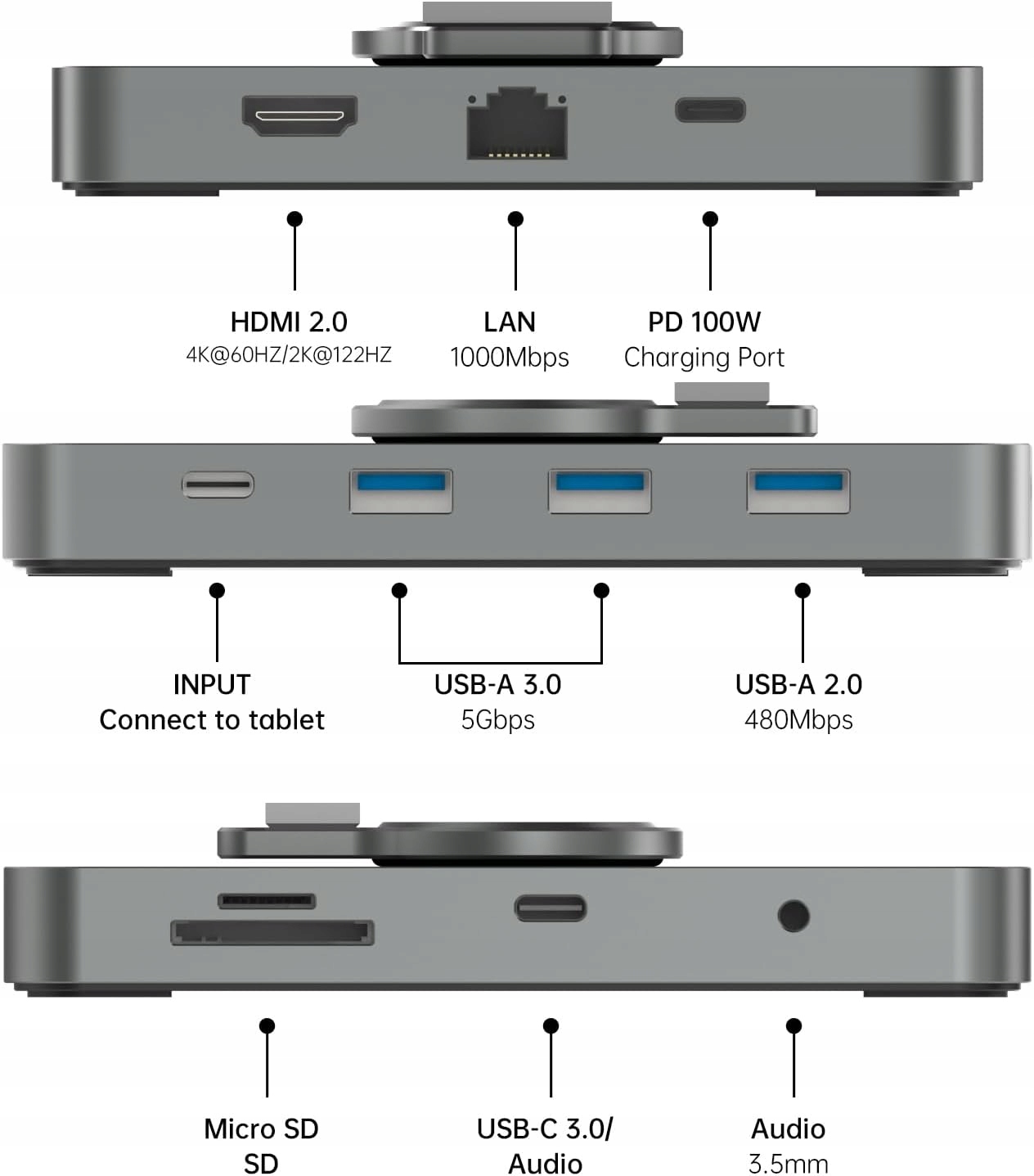 HDMI 2.0
4K@60HZ/2K@122HZ

LAN
1000Mbps

PD 100W
Charging Port

INPUT
Connect to tablet

USB-A 3.0
5Gbps

USB-A 2.0
480Mbps

Micro SD
SD

USB-C 3.0/
Audio

Audio
3.5mm