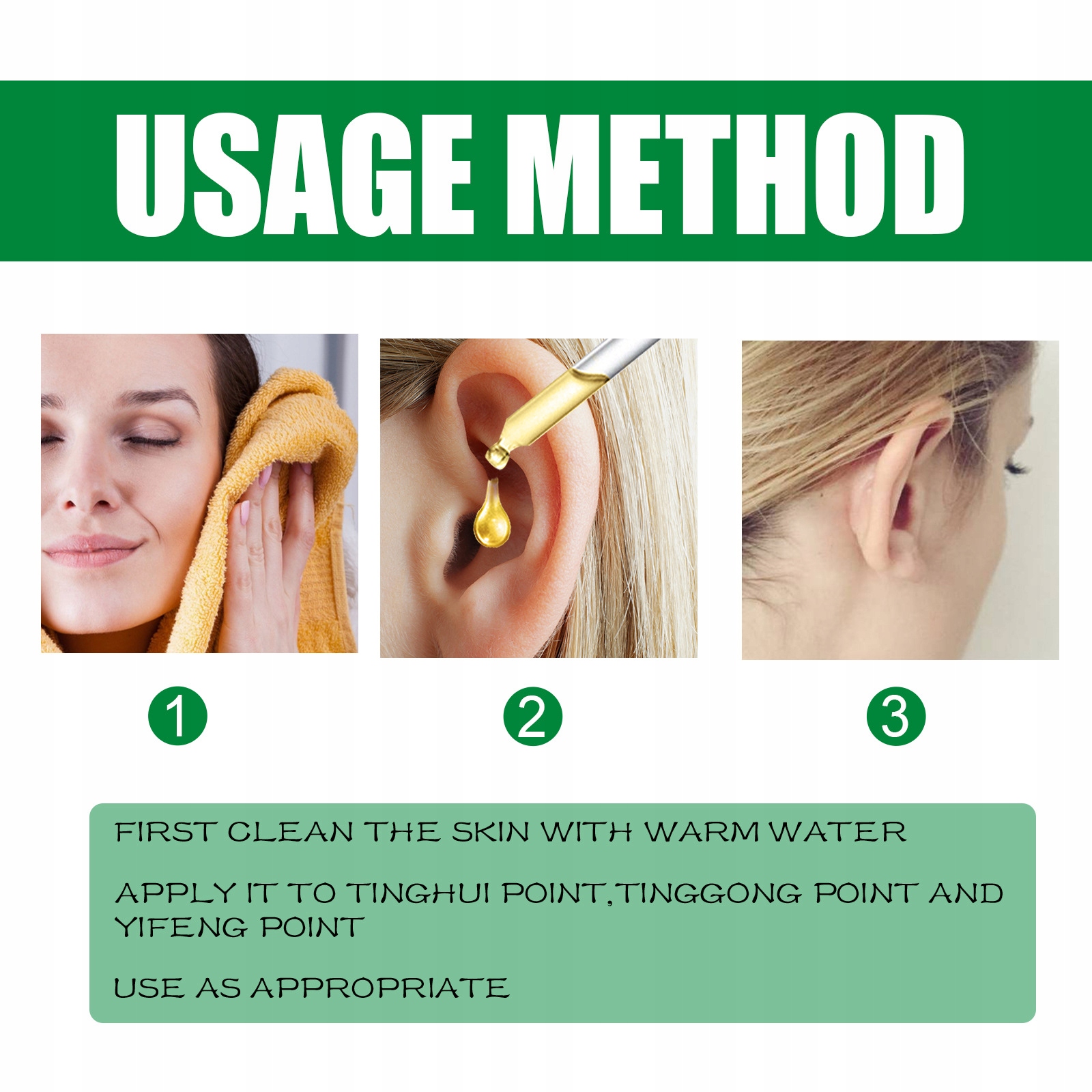 USAGE METHOD

1

2

3

FIRST CLEAN THE SKIN WITH WARM WATER

APPLY IT TO TINGHUI POINT,TINGGONG POINT AND YIFENG POINT

USE AS APPROPRIATE