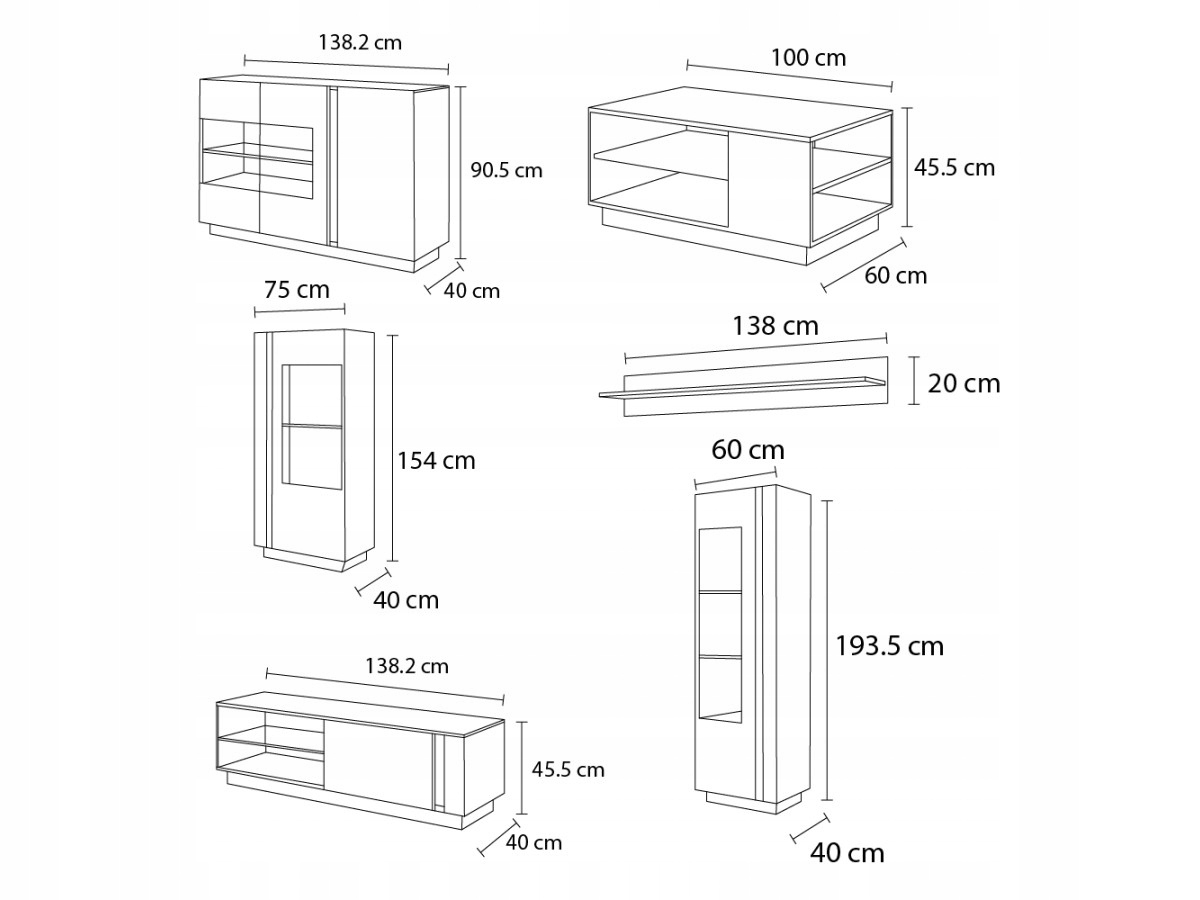 138.2 cm
90.5 cm
40 cm

100 cm
45.5 cm
60 cm

75 cm
154 cm
40 cm

138 cm
20 cm

60 cm
193.5 cm
40 cm

138.2 cm
45.5 cm
40 cm