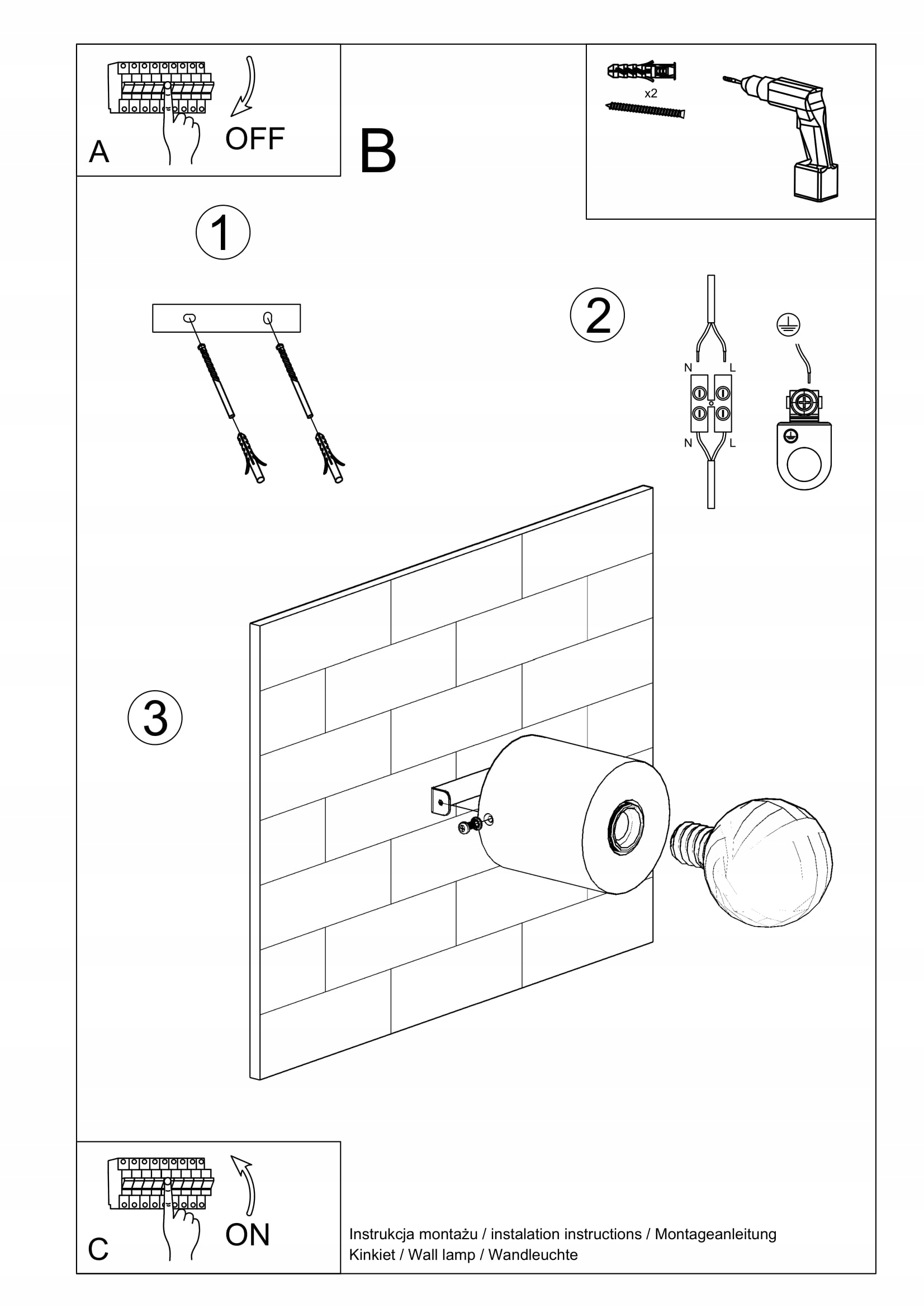 A

OFF

B

x2

1

2

N L

N L

3

C

ON

Instrukcja montażu / instalation instructions / Montageanleitung
Kinkiet / Wall lamp / Wandleuchte