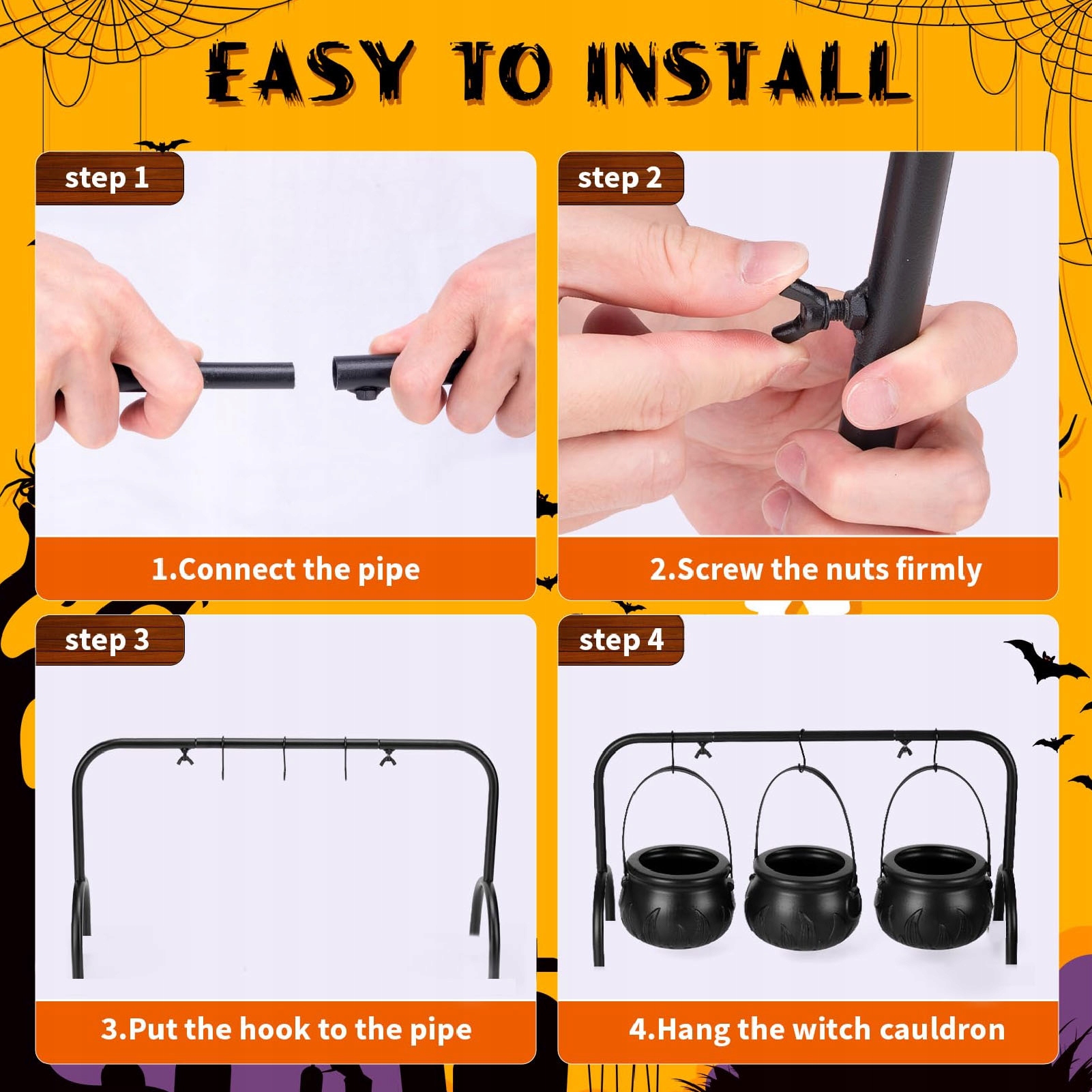 EASY TO INSTALL

step 1

1.Connect the pipe

step 2

2.Screw the nuts firmly

step 3

3.Put the hook to the pipe

step 4

4.Hang the witch cauldron