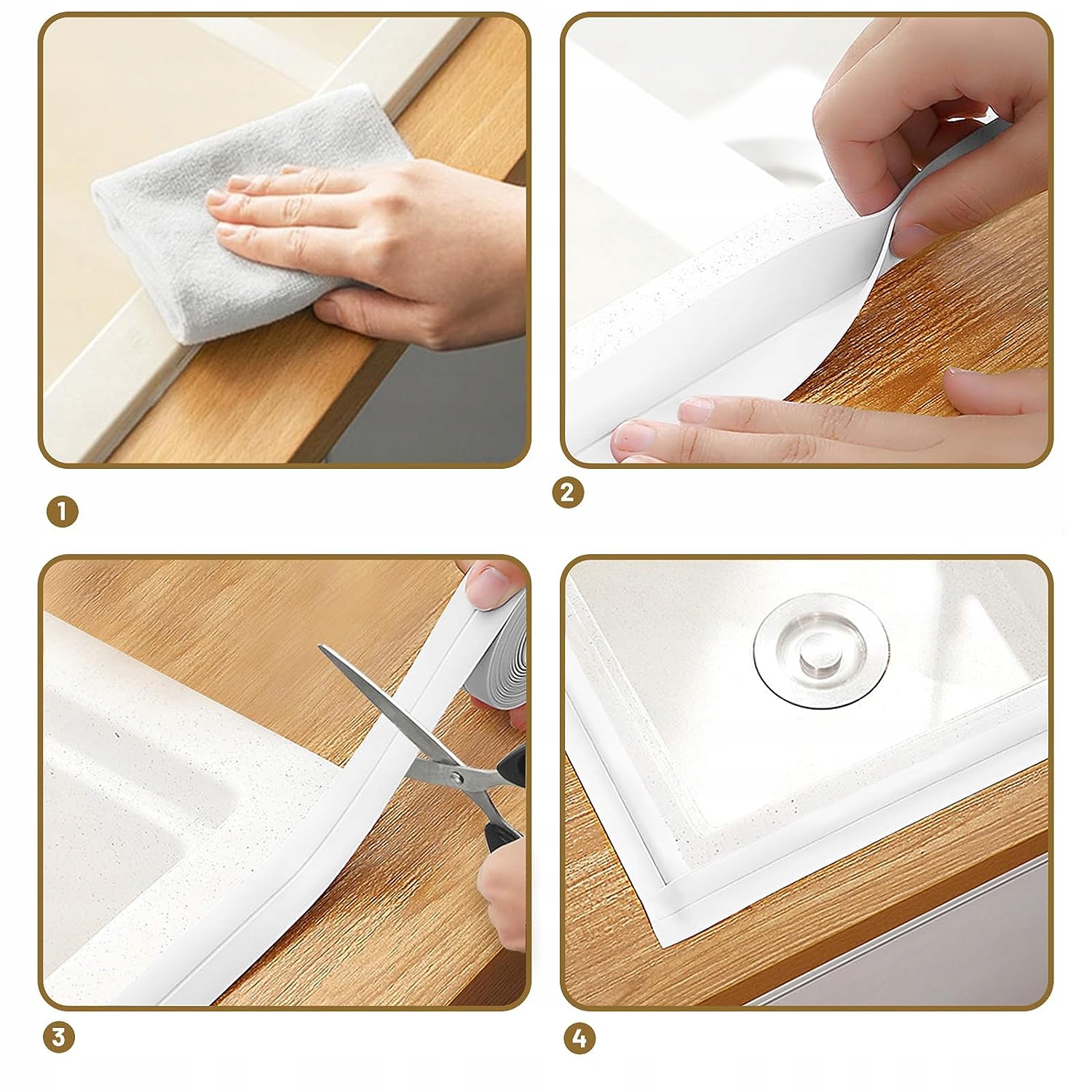 1

2

3

4