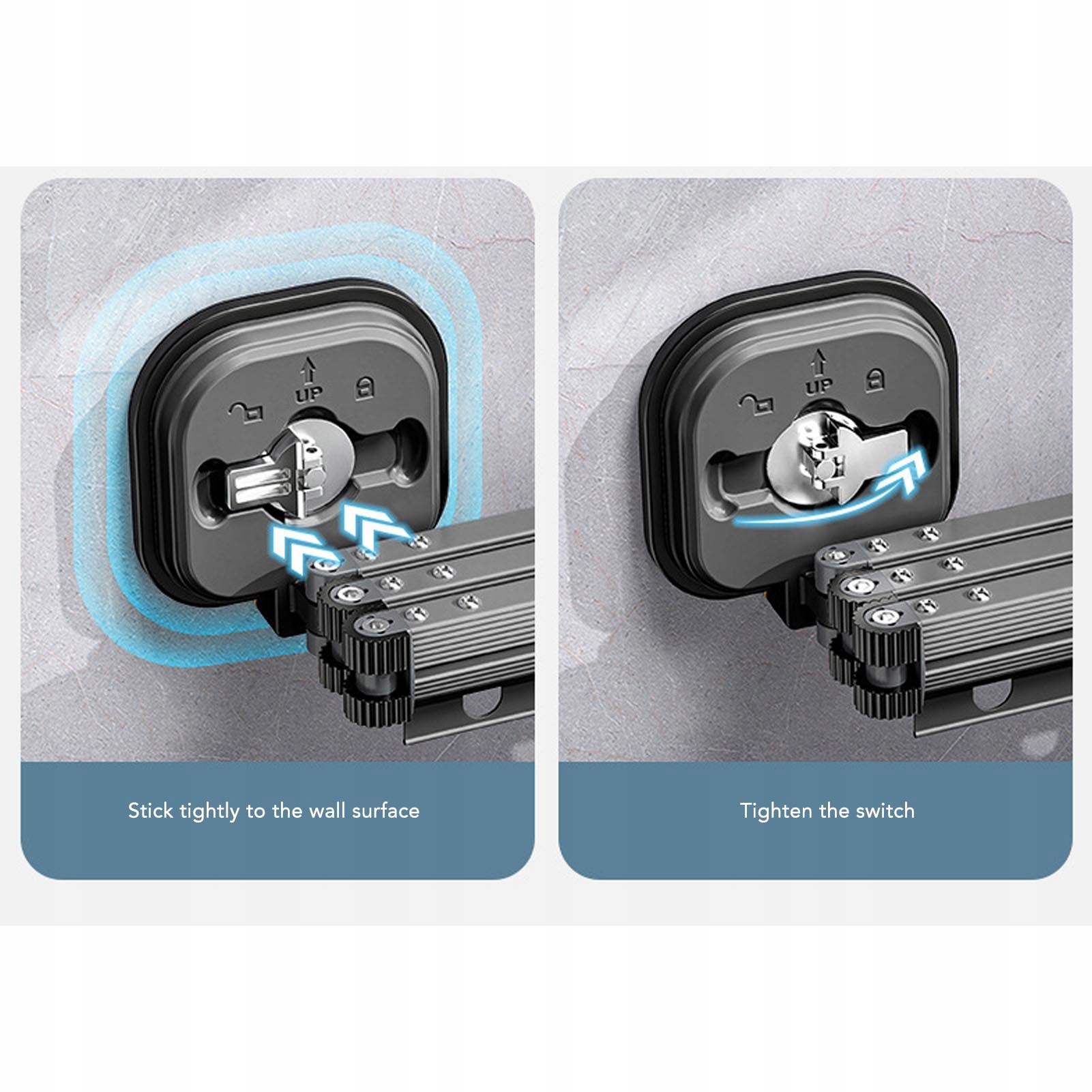 UP

Stick tightly to the wall surface

UP

Tighten the switch