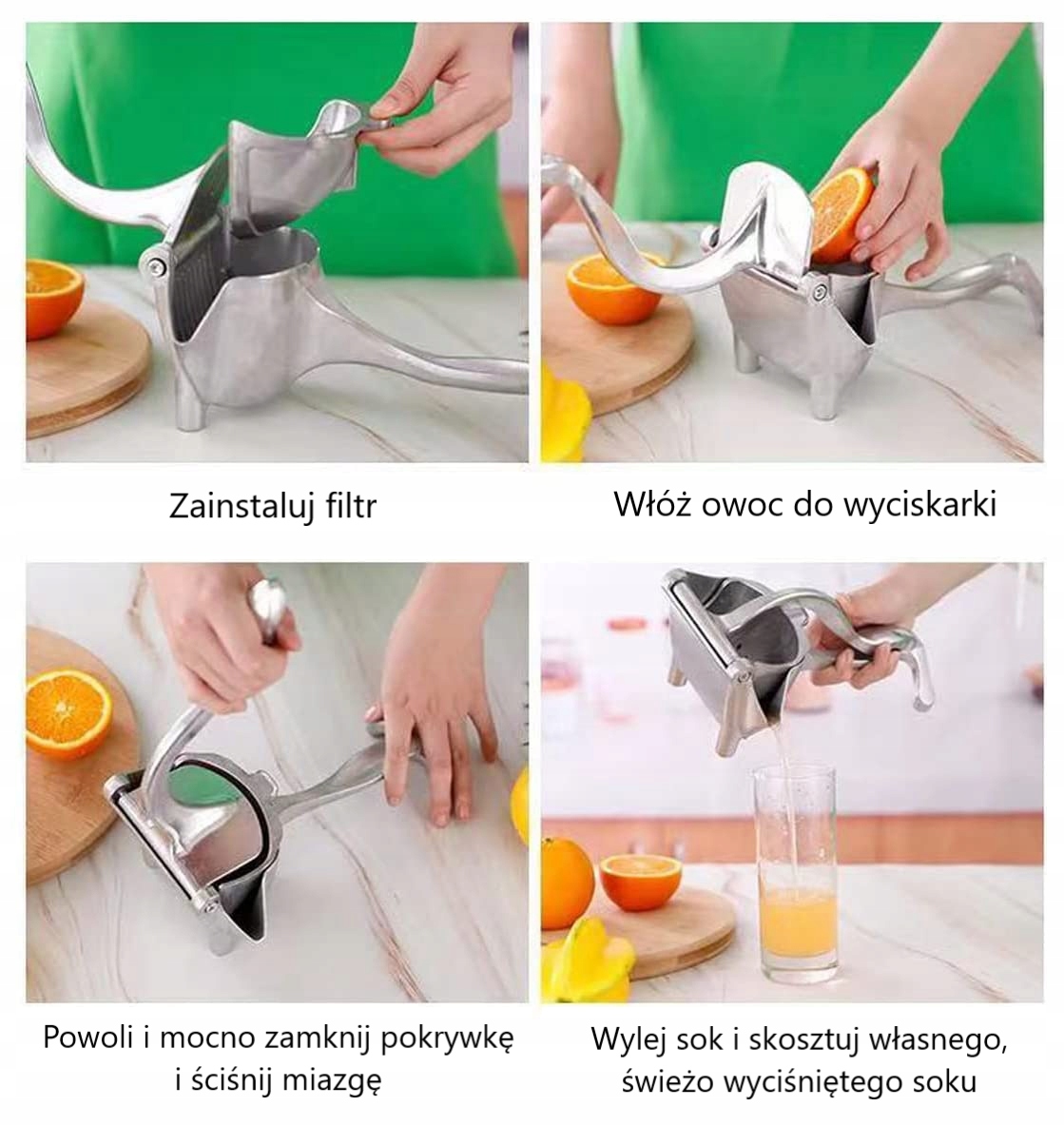 Zainstaluj filtr

Włóż owoc do wyciskarki

Powoli i mocno zamknij pokrywkę i ściśnij miazgę

Wylej sok i skosztuj własnego, świeżo wyciśniętego soku