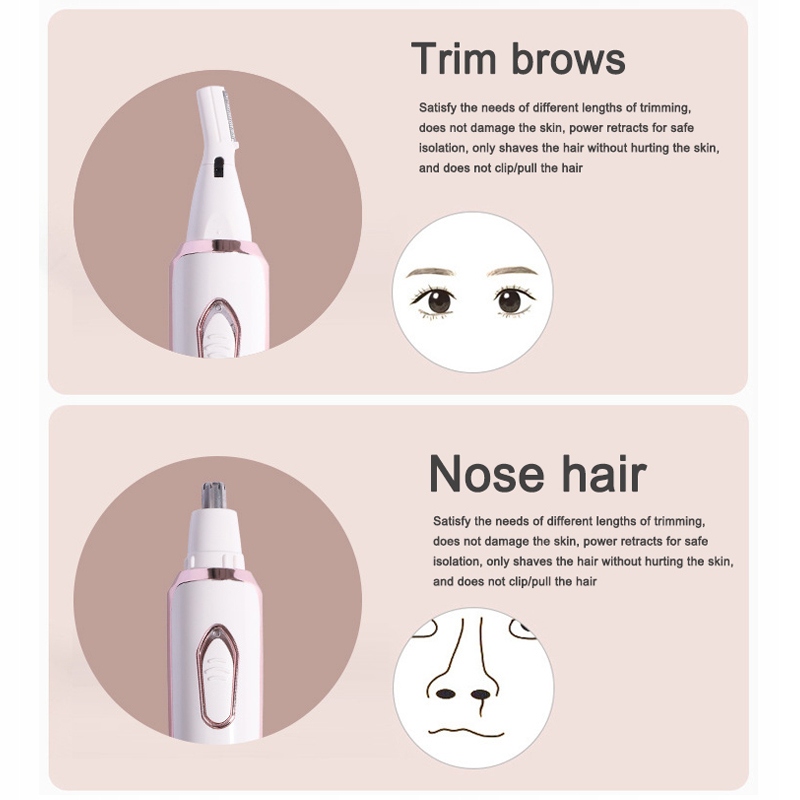 Trim brows

Satisfy the needs of different lengths of trimming, does not damage the skin, power retracts for safe isolation, only shaves the hair without hurting the skin, and does not clip/pull the hair

Nose hair

Satisfy the needs of different lengths of trimming, does not damage the skin, power retracts for safe isolation, only shaves the hair without hurting the skin, and does not clip/pull the hair