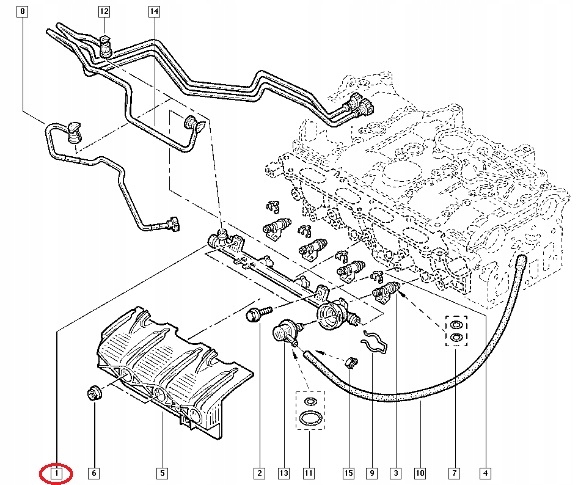 8
12
14
1
6
5
2
13
11
15
9
3
10
7
4