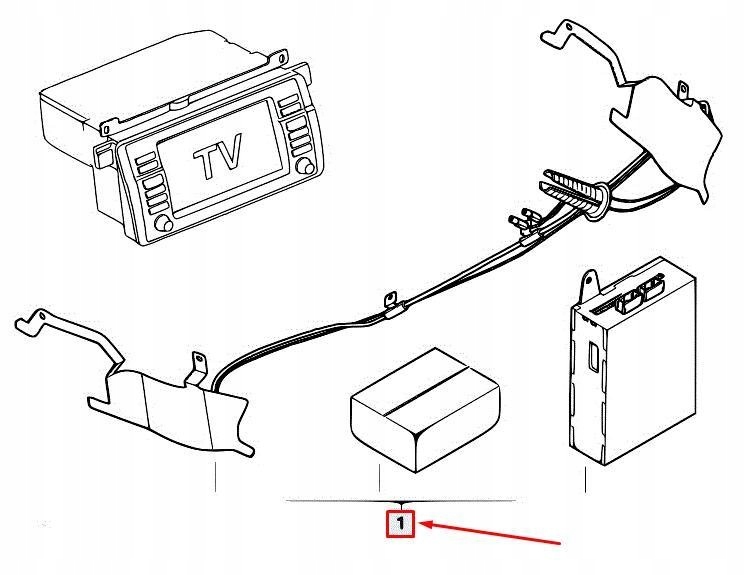 TV

1