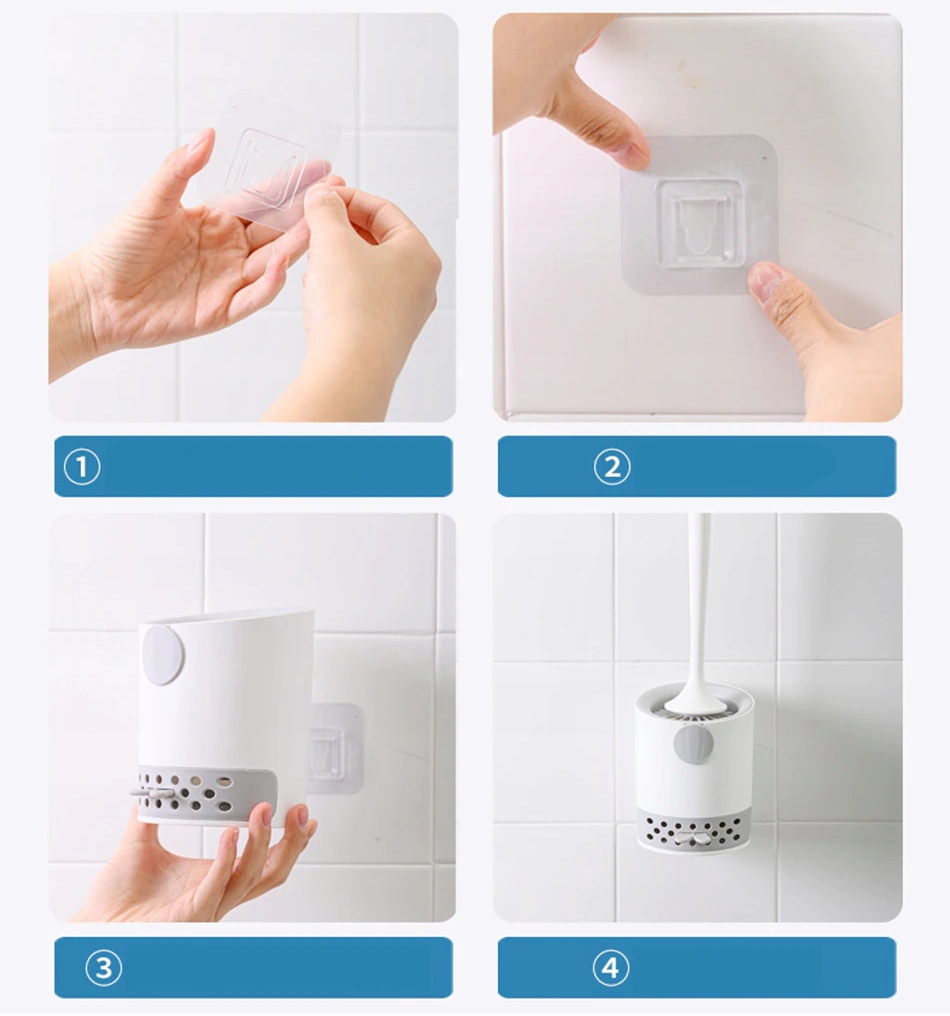 ①

②

③

④