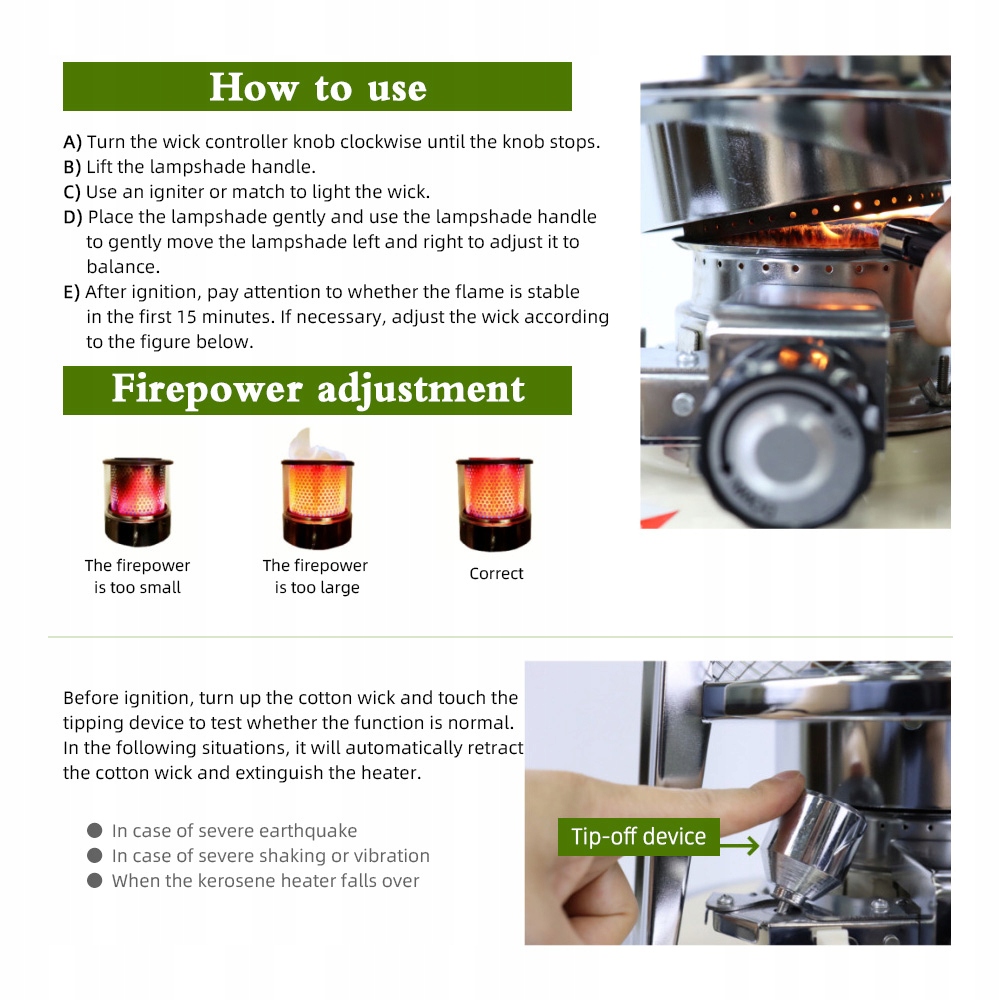 How to use

A) Turn the wick controller knob clockwise until the knob stops.
B) Lift the lampshade handle.
C) Use an igniter or match to light the wick.
D) Place the lampshade gently and use the lampshade handle to gently move the lampshade left and right to adjust it to balance.
E) After ignition, pay attention to whether the flame is stable in the first 15 minutes. If necessary, adjust the wick according to the figure below.

Firepower adjustment

The firepower is too small

The firepower is too large

Correct

Before ignition, turn up the cotton wick and touch the tipping device to test whether the function is normal. In the following situations, it will automatically retract the cotton wick and extinguish the heater.

● In case of severe earthquake
● In case of severe shaking or vibration
● When the kerosene heater falls over

Tip-off device