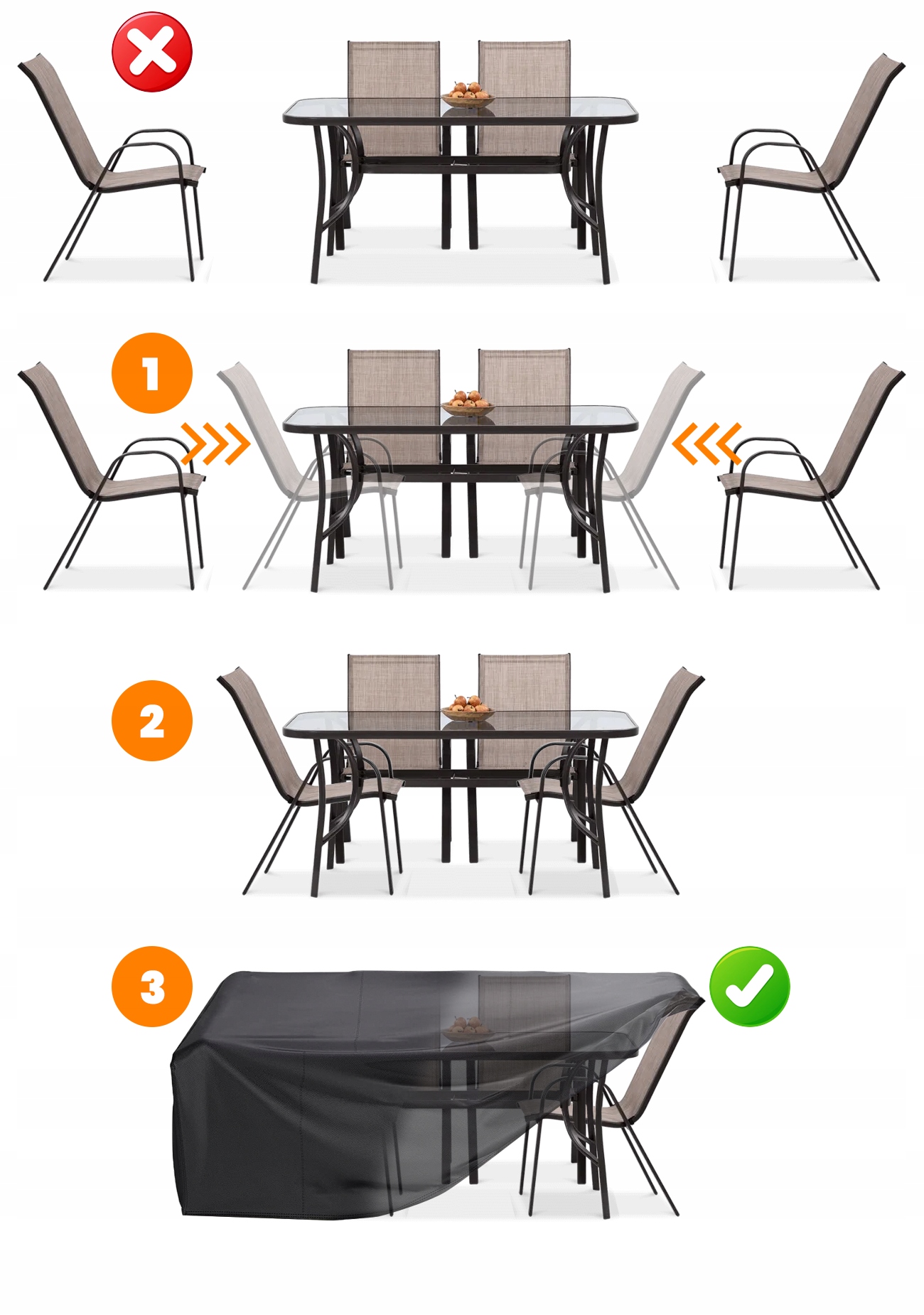 1

2

3