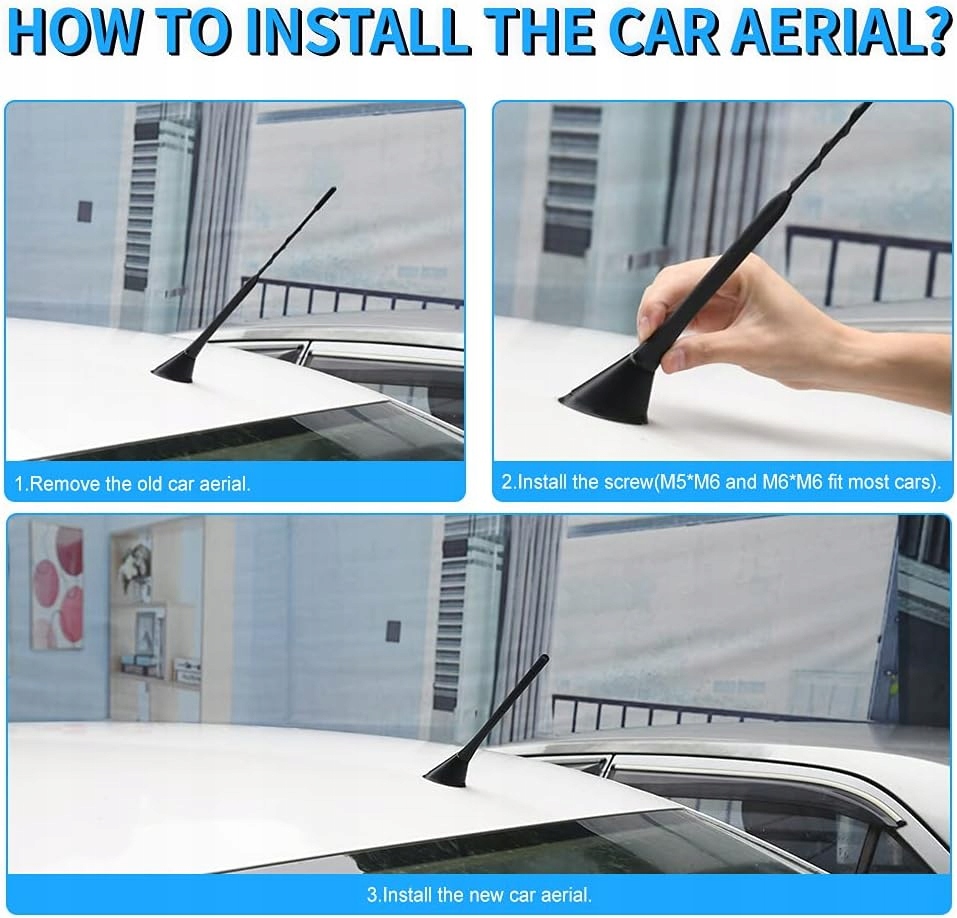 HOW TO INSTALL THE CAR AERIAL?

1.Remove the old car aerial.

2.Install the screw(M5*M6 and M6*M6 fit most cars).

3.Install the new car aerial.