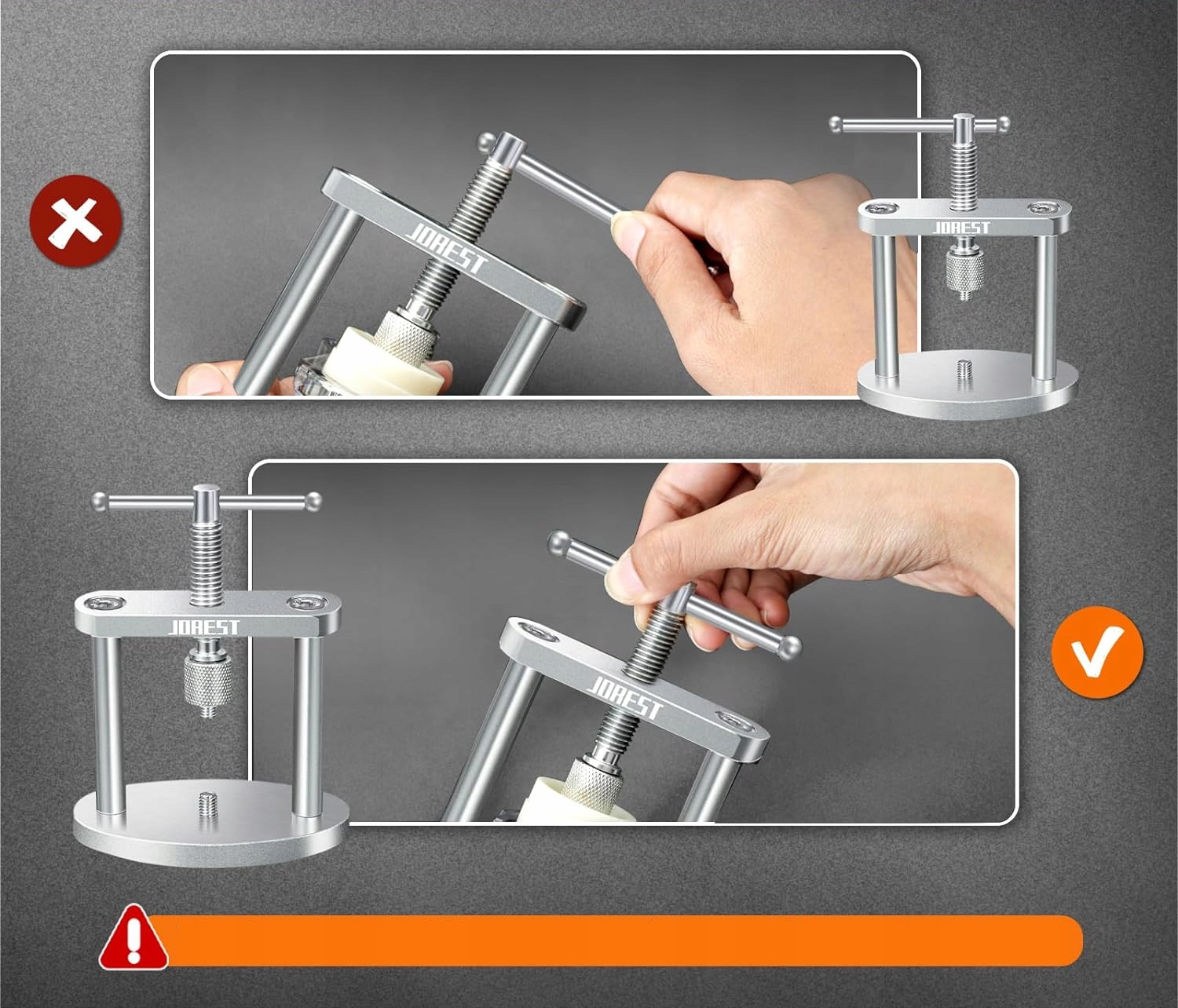 JOREST

JOREST

JOREST

JOREST