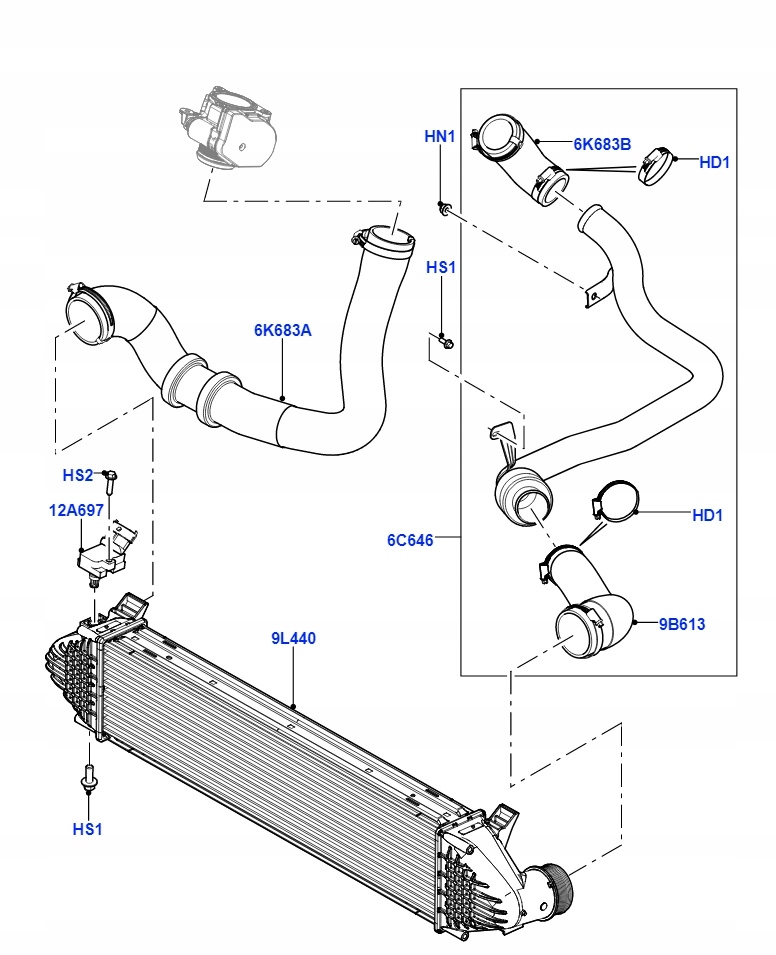 HN1
6K683B
HD1
HS1
6K683A
HS2
12A697
6C646
HD1
9B613
9L440
HS1