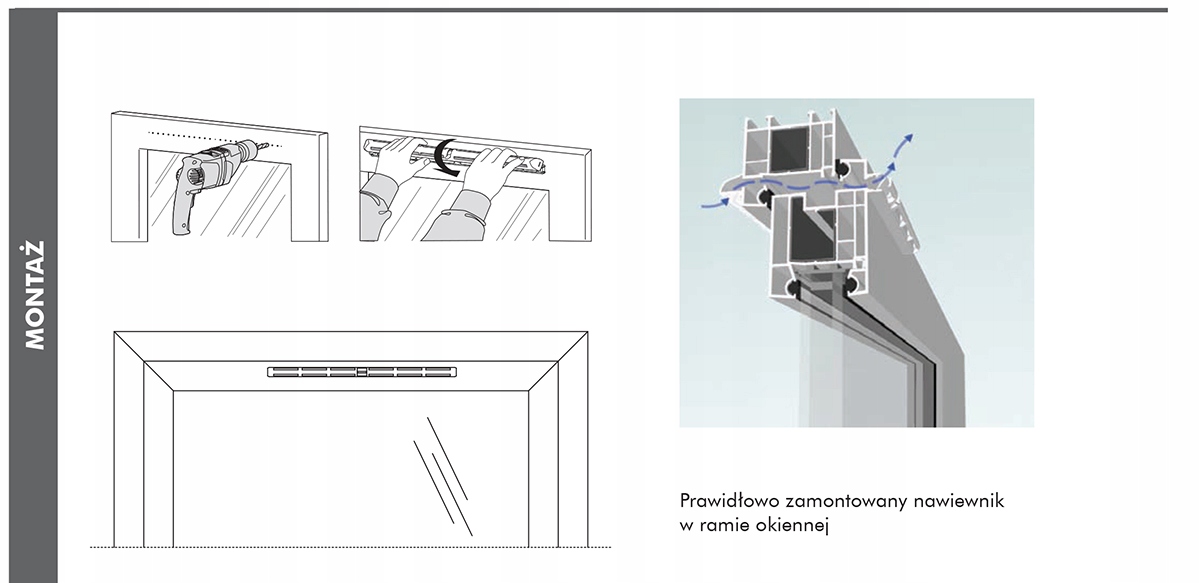 MONTAŻ

Prawidłowo zamontowany nawiewnik w ramie okiennej