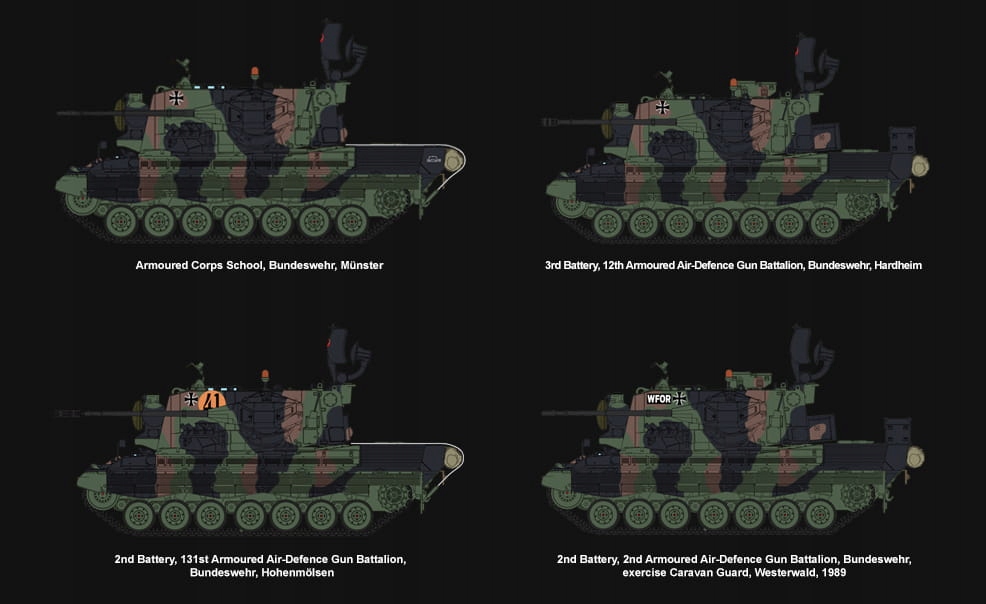 Armoured Corps School, Bundeswehr, Münster

3rd Battery, 12th Armoured Air-Defence Gun Battalion, Bundeswehr, Hardheim

41

2nd Battery, 131st Armoured Air-Defence Gun Battalion, Bundeswehr, Hohenmölsen

WFOR

2nd Battery, 2nd Armoured Air-Defence Gun Battalion, Bundeswehr, exercise Caravan Guard, Westerwald, 1989