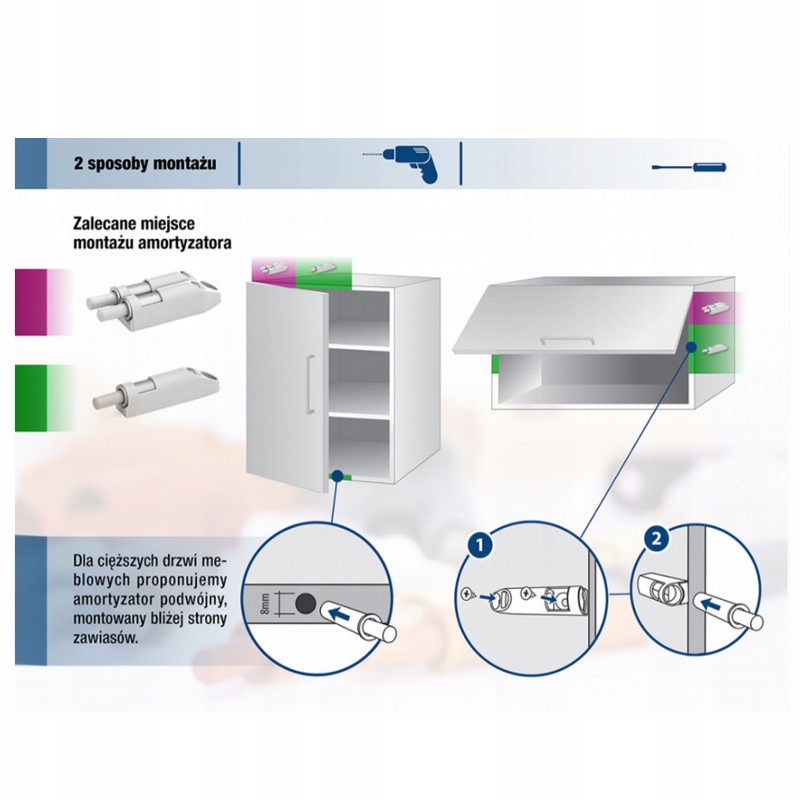 2 sposoby montażu

Zalecane miejsce montażu amortyzatora

Dla cięższych drzwi meblowych proponujemy amortyzator podwójny, montowany bliżej strony zawiasów.

8mm

1

2